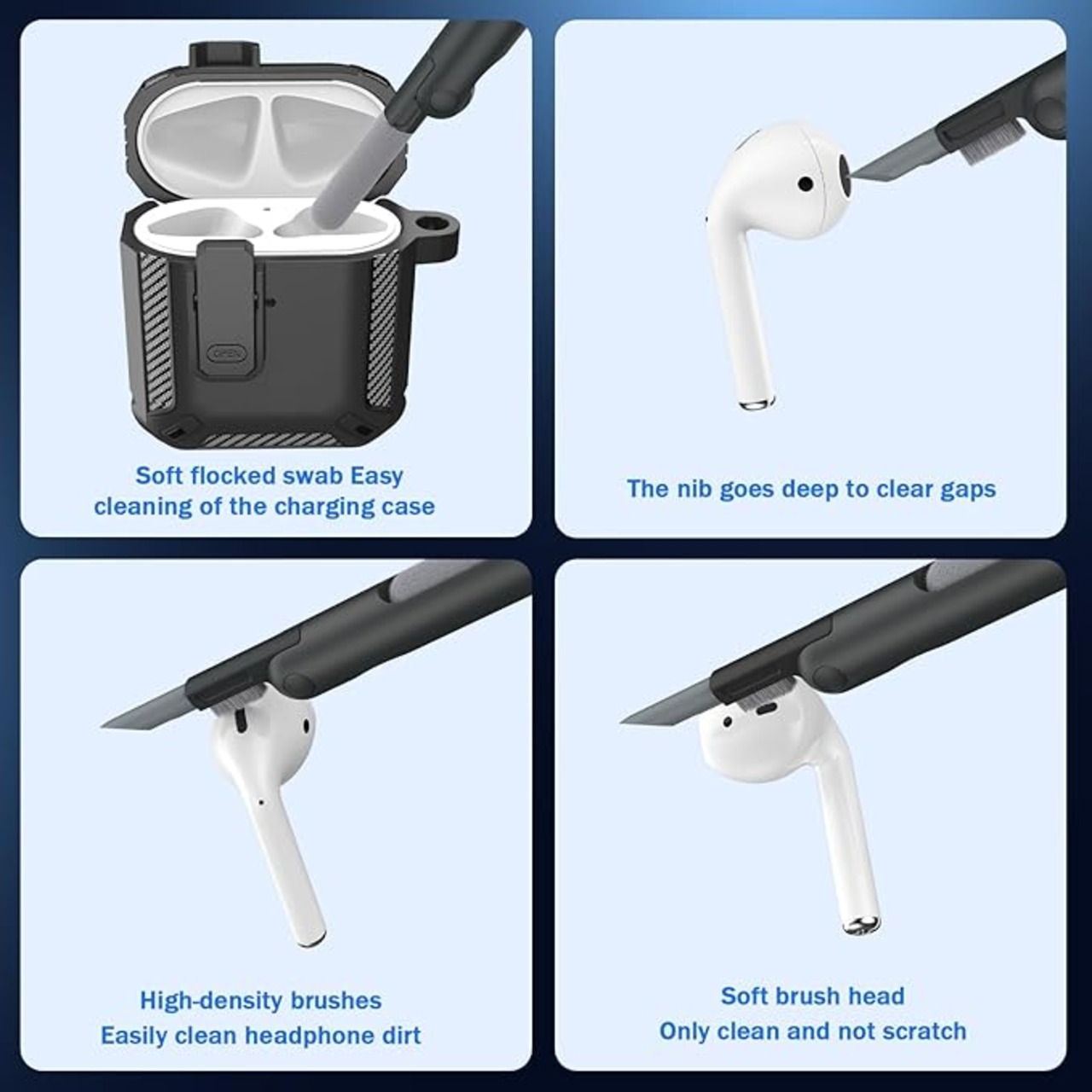 OPEN

Soft flocked swab Easy cleaning of the charging case

The nib goes deep to clear gaps

High-density brushes
Easily clean headphone dirt

Soft brush head
Only clean and not scratch