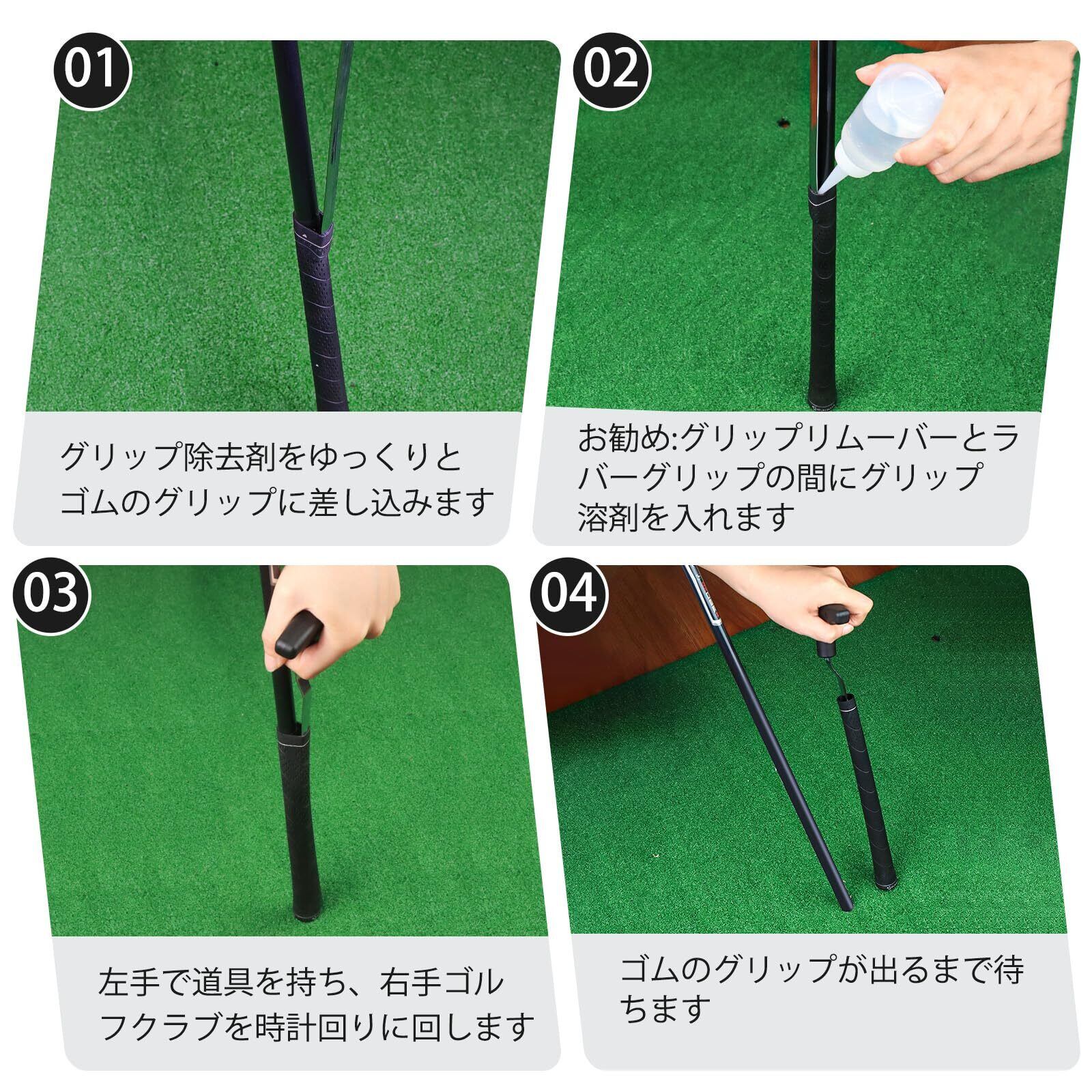 01

グリップ除去剤をゆっくりとゴムのグリップに差し込みます

02

お勧め:グリップリムーバーとラバーグリップの間にグリップ溶剤を入れます

03

左手で道具を持ち、右手ゴルフクラブを時計回りに回します

04

ゴムのグリップが出るまで待ちます