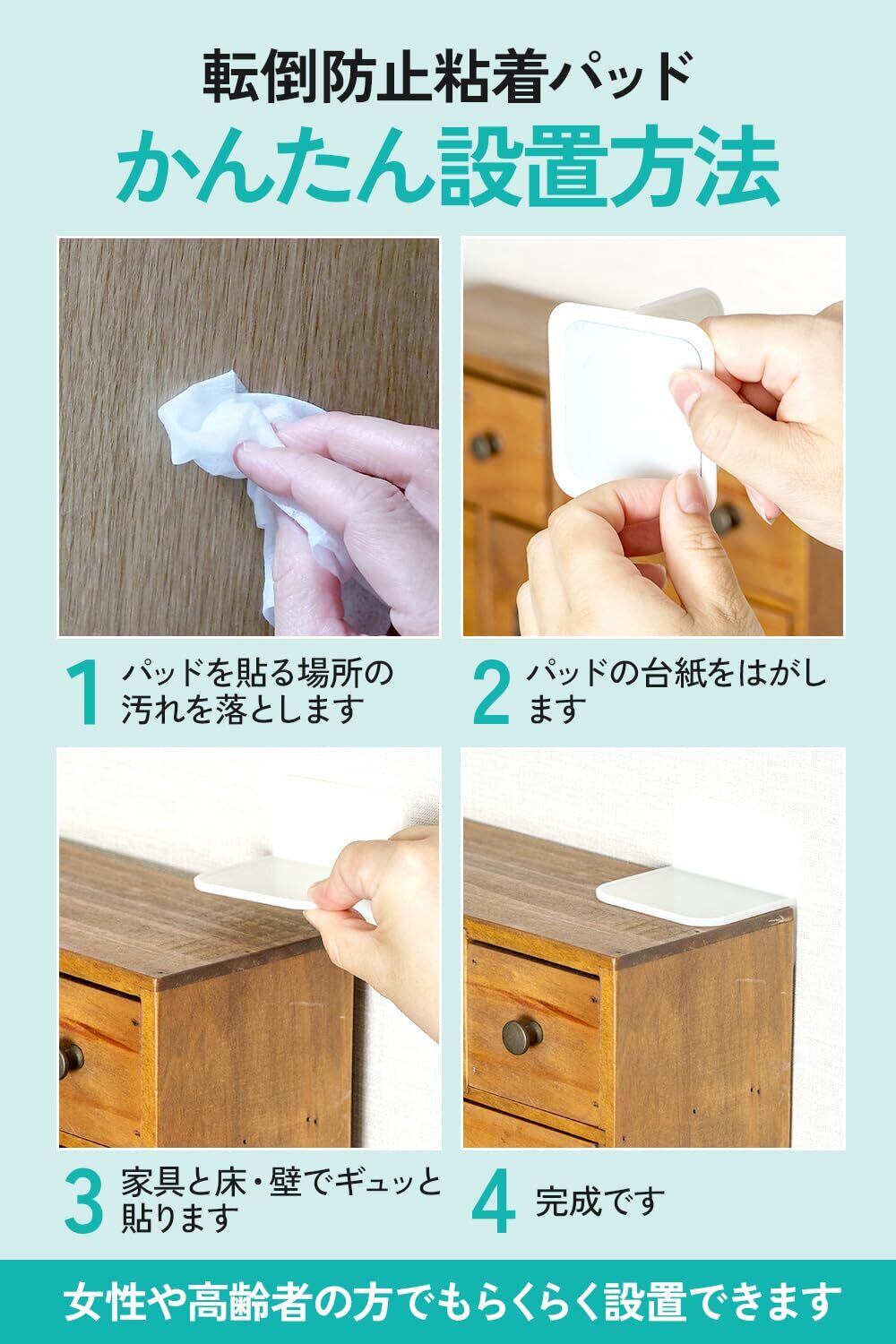 転倒防止粘着パッド
かんたん設置方法

1 パッドを貼る場所の汚れを落とします

2 パッドの台紙をはがします

3 家具と床・壁でギュッと貼ります

4 完成です

女性や高齢者の方でもらくらく設置できます