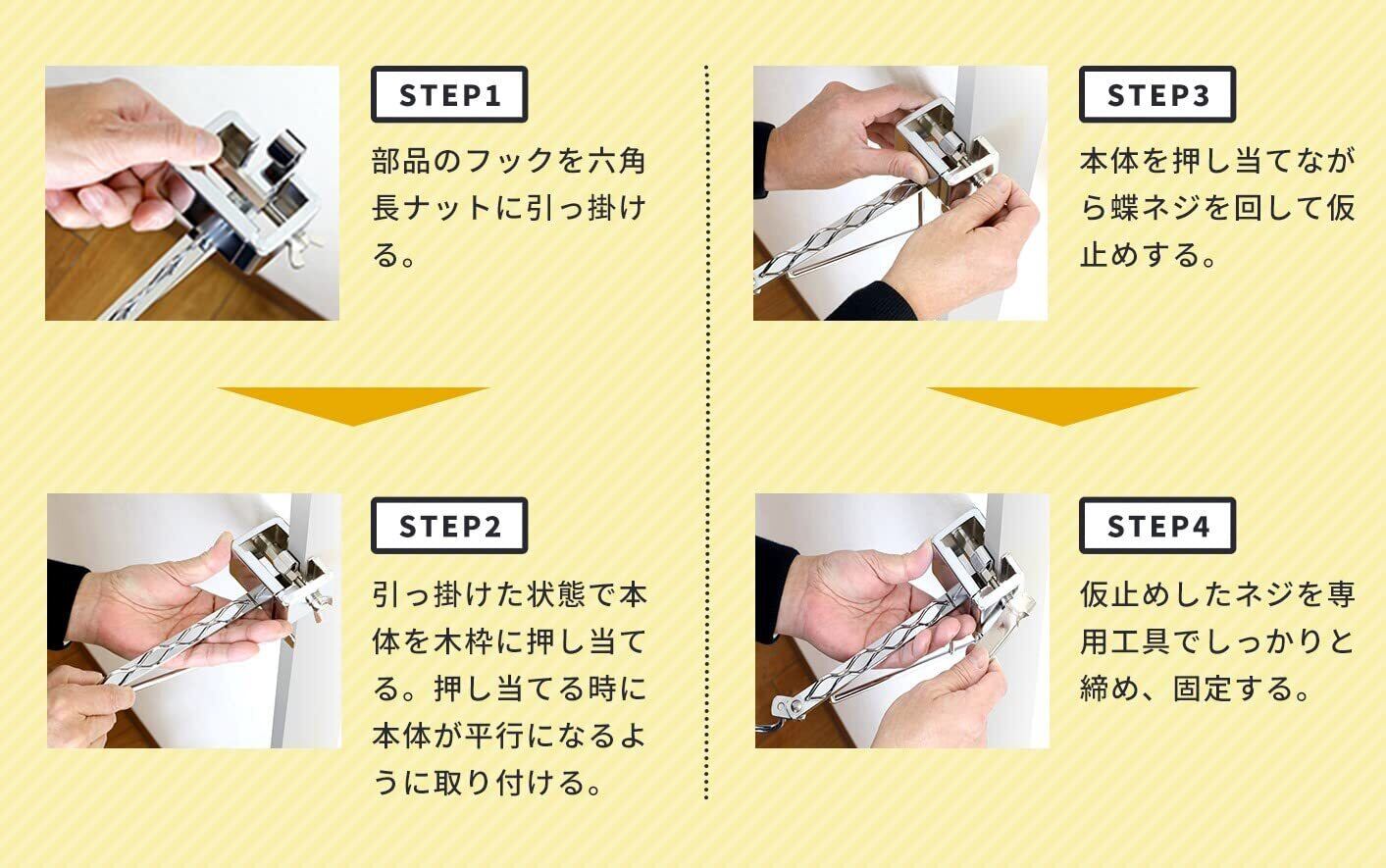 STEP1

部品のフックを六角長ナットに引っ掛ける。

STEP2

引っ掛けた状態で本体を木枠に押し当てる。押し当てる時に本体が平行になるように取り付ける。

STEP3

本体を押し当てながら蝶ネジを回して仮止めする。

STEP4

仮止めしたネジを専用工具でしっかりと締め、固定する。