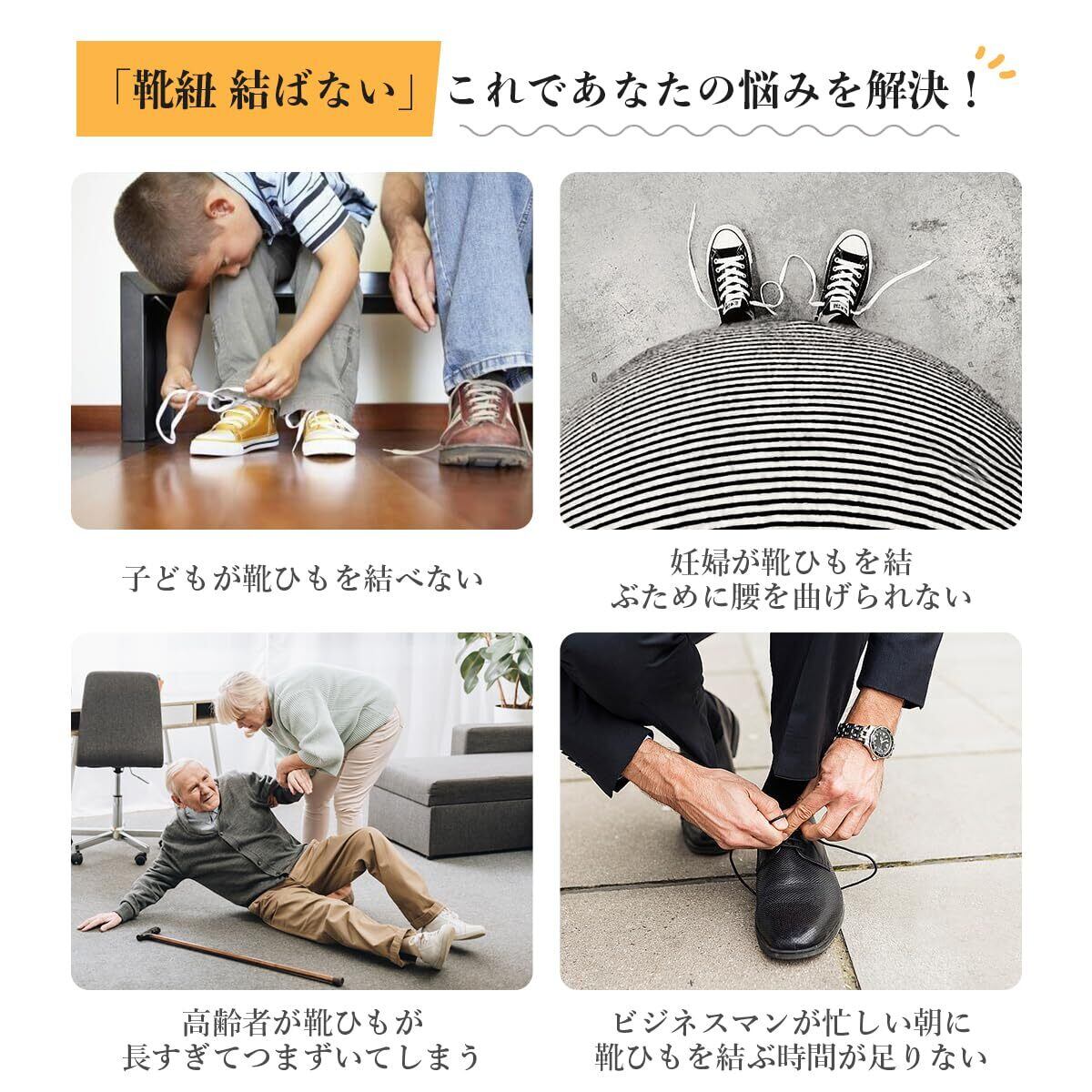 「靴紐 結ばない」これであなたの悩みを解決！

子どもが靴ひもを結べない

妊婦が靴ひもを結ぶために腰を曲げられない

高齢者が靴ひもが長すぎてつまずいてしまう

ビジネスマンが忙しい朝に靴ひもを結ぶ時間が足りない