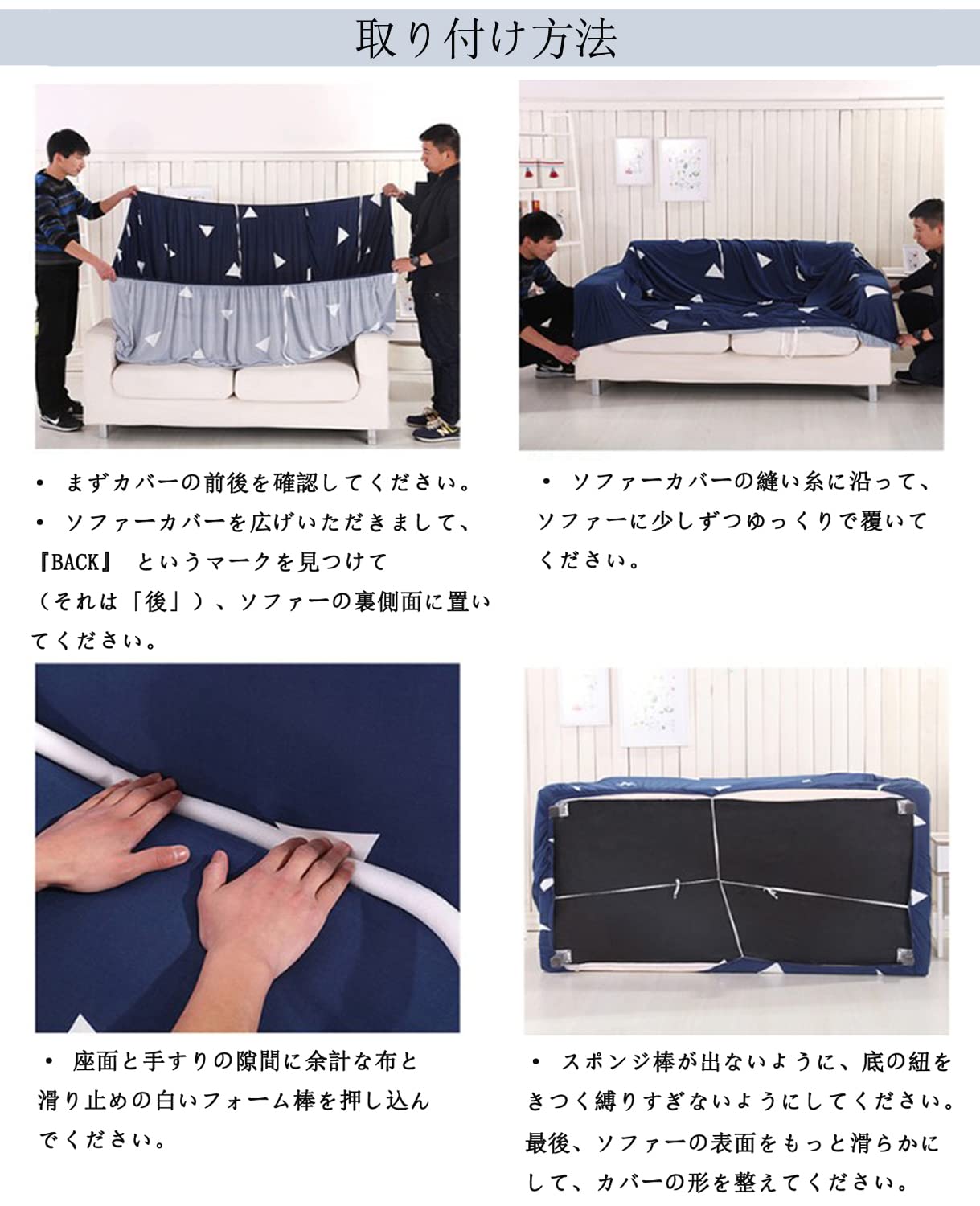 取り付け方法

• まずカバーの前後を確認してください。
• ソファーカバーを広げいただきまして、『BACK』 というマークを見つけて（それは「後」）、ソファーの裏側面に置いてください。

• ソファーカバーの縫い糸に沿って、ソファーに少しずつゆっくりで覆いてください。

• 座面と手すりの隙間に余計な布と滑り止めの白いフォーム棒を押し込んでください。

• スポンジ棒が出ないように、底の紐をきつく縛りすぎないようにしてください。最後、ソファーの表面をもっと滑らかにして、カバーの形を整えてください。