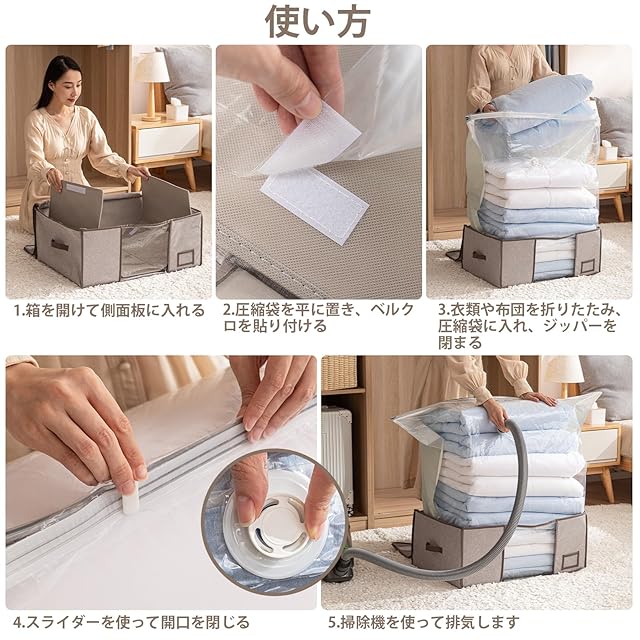 使い方

1.箱を開けて側面板に入れる

2.圧縮袋を平に置き、ベルクロを貼り付ける

3.衣類や布団を折りたたみ、圧縮袋に入れ、ジッパーを閉まる

4.スライダーを使って開口を閉じる

5.掃除機を使って排気します