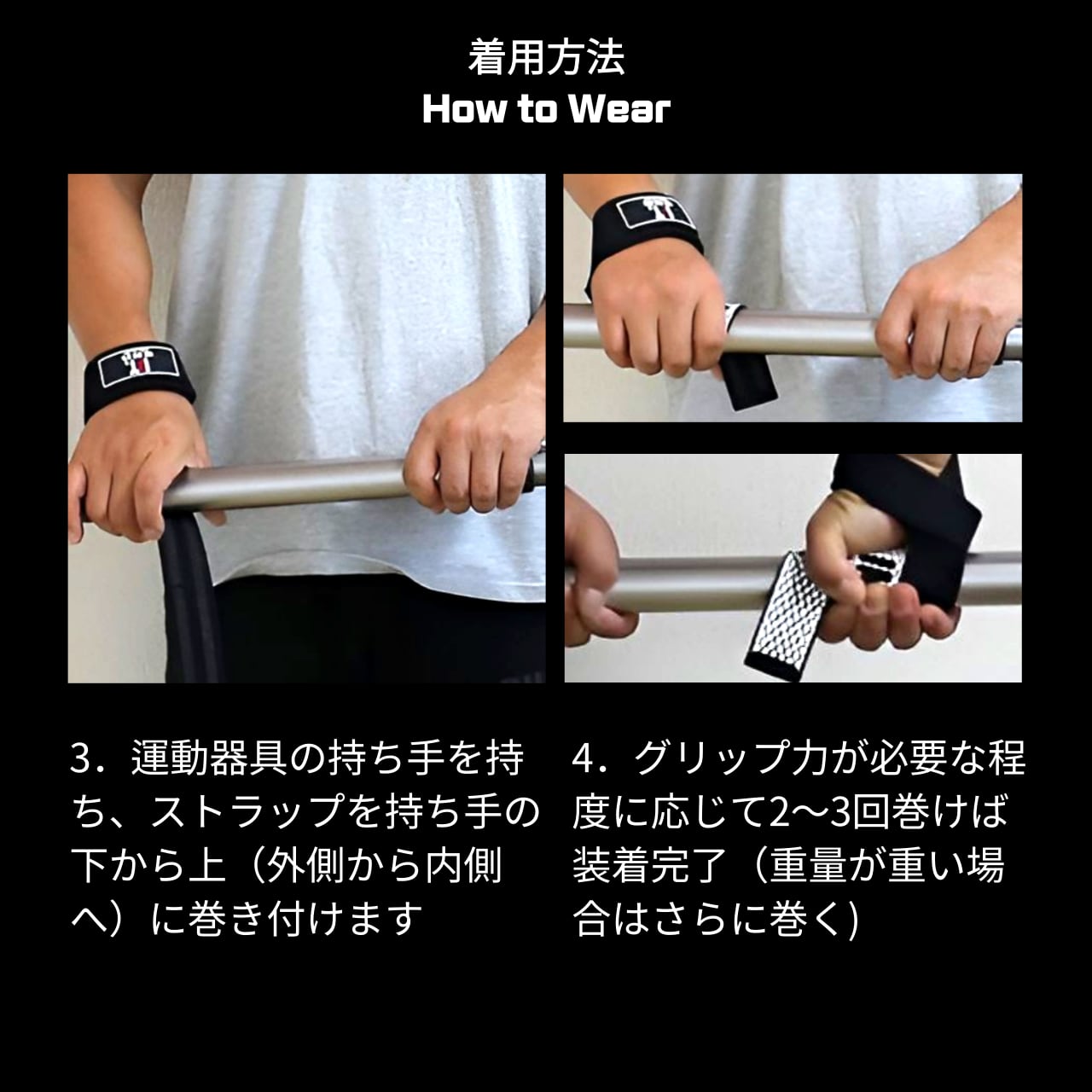 着用方法
How to Wear

3．運動器具の持ち手を持ち、ストラップを持ち手の下から上（外側から内側へ）に巻き付けます

4．グリップ力が必要な程度に応じて2〜3回巻けば装着完了（重量が重い場合はさらに巻く)