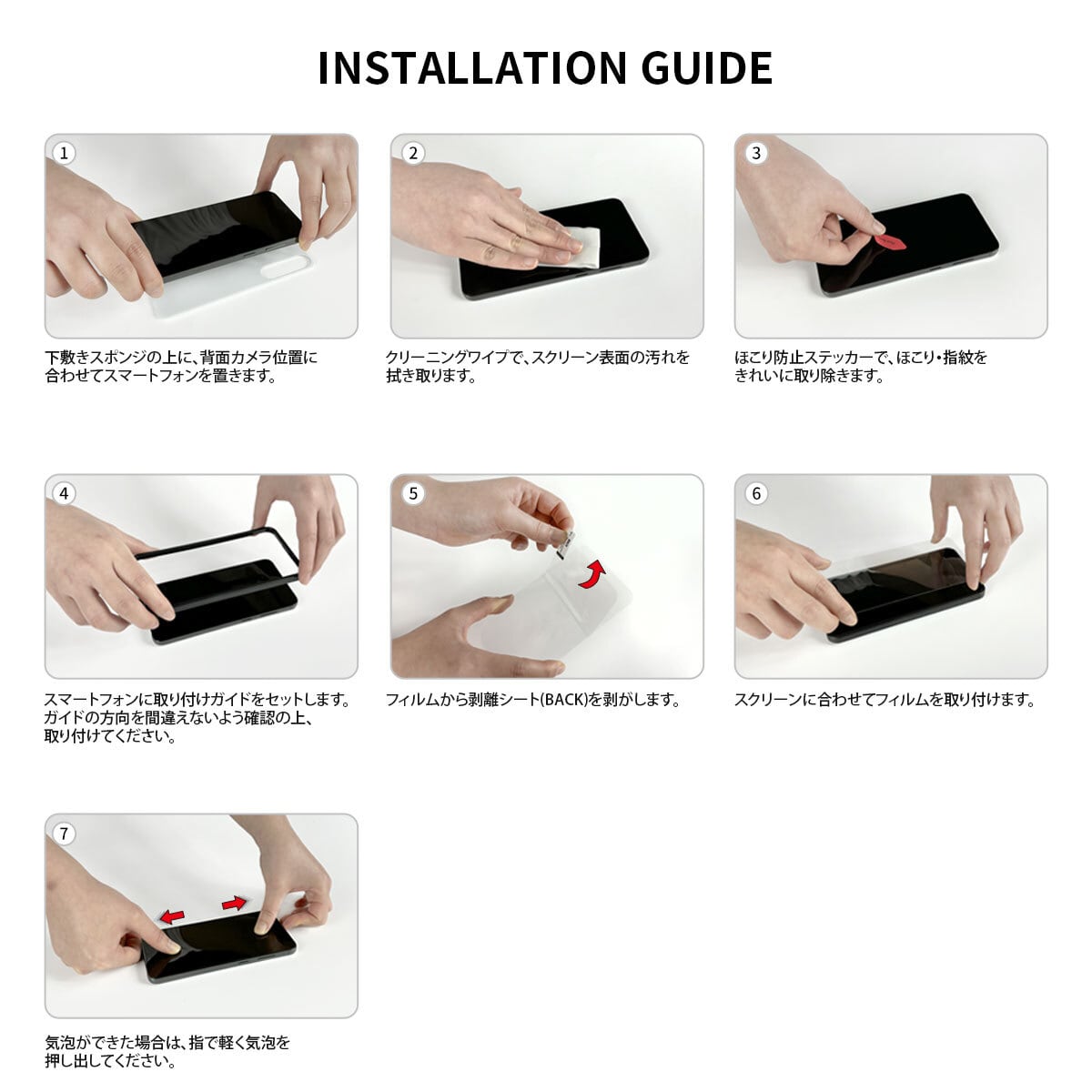 INSTALLATION GUIDE

1

下敷きスポンジの上に、背面カメラ位置に合わせてスマートフォンを置きます。

2

クリーニングワイプで、スクリーン表面の汚れを拭き取ります。

3

ほこり防止ステッカーで、ほこり・指紋をきれいに取り除きます。

4

スマートフォンに取り付けガイドをセットします。ガイドの方向を間違えないよう確認の上、取り付けてください。

5

フィルムから剥離シート(BACK)を剥がします。

6

スクリーンに合わせてフィルムを取り付けます。

7

気泡ができた場合は、指で軽く気泡を押し出してください。