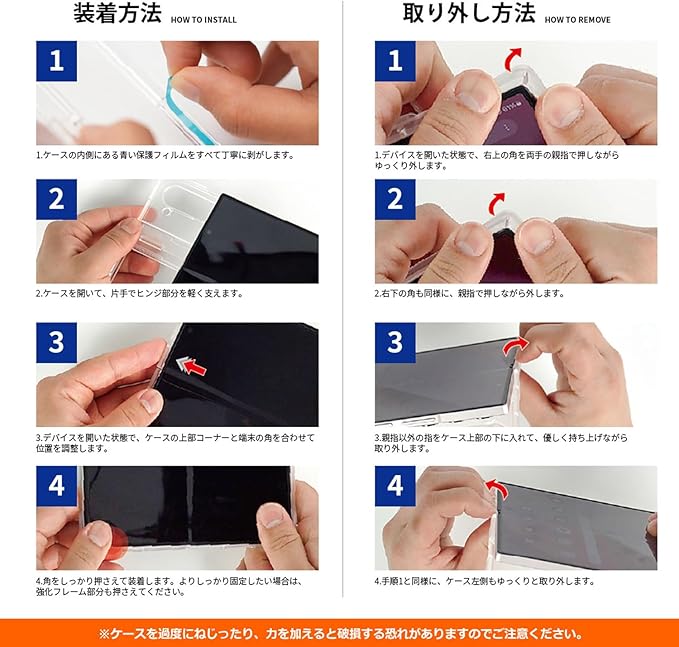 装着方法 HOW TO INSTALL

1

1.ケースの内側にある青い保護フィルムをすべて丁寧に剥がします。

2

2.ケースを開いて、片手でヒンジ部分を軽く支えます。

3

3.デバイスを開いた状態で、ケースの上部コーナーと端末の角を合わせて位置を調整します。

4

4.角をしっかり押さえて装着します。よりしっかり固定したい場合は、強化フレーム部分も押さえてください。

取り外し方法 HOW TO REMOVE

1

1.デバイスを開いた状態で、右上の角を両手の親指で押しながらゆっくり外します。

2

2.右下の角も同様に、親指で押しながら外します。

3

3.親指以外の指をケース上部の下に入れて、優しく持ち上げながら取り外します。

4

4.手順1と同様に、ケース左側もゆっくりと取り外します。

※ケースを過度にねじったり、力を加えると破損する恐れがありますのでご注意ください。