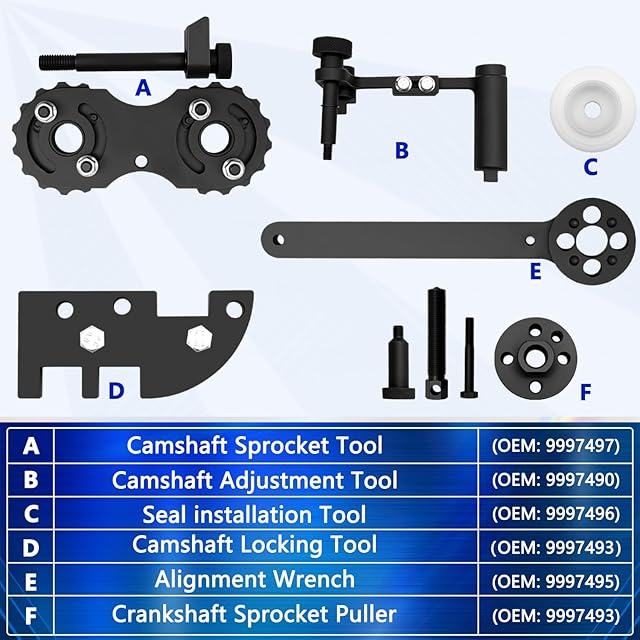 A

B

C

E

D

F

| A | Camshaft Sprocket Tool | (OEM: 9997497) |
|---|---|---|
| B | Camshaft Adjustment Tool | (OEM: 9997490) |
| C | Seal installation Tool | (OEM: 9997496) |
| D | Camshaft Locking Tool | (OEM: 9997493) |
| E | Alignment Wrench | (OEM: 9997495) |
| F | Crankshaft Sprocket Puller | (OEM: 9997493) |