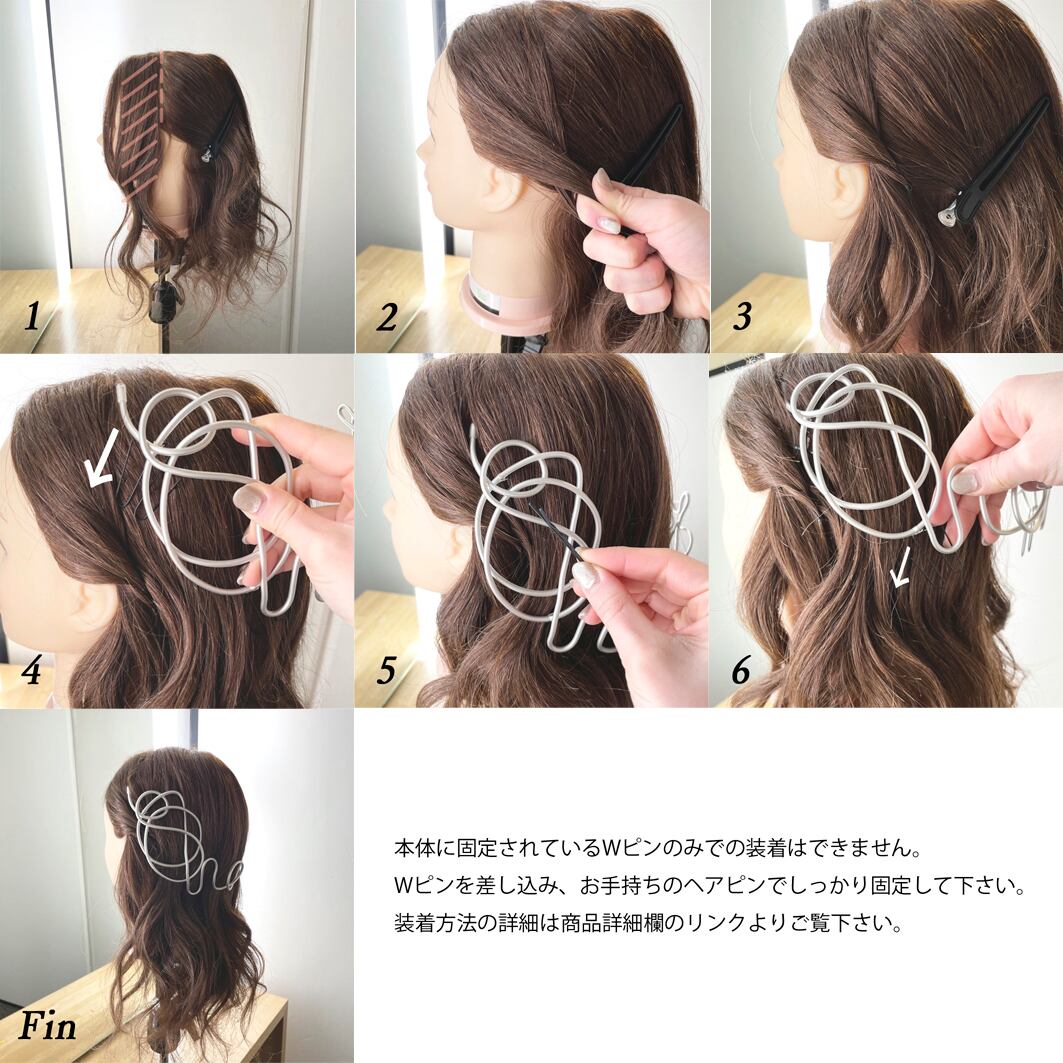 1

2

3

4

5

6

Fin

本体に固定されているWピンのみでの装着はできません。
Wピンを差し込み、お手持ちのヘアピンでしっかり固定して下さい。
装着方法の詳細は商品詳細欄のリンクよりご覧下さい。