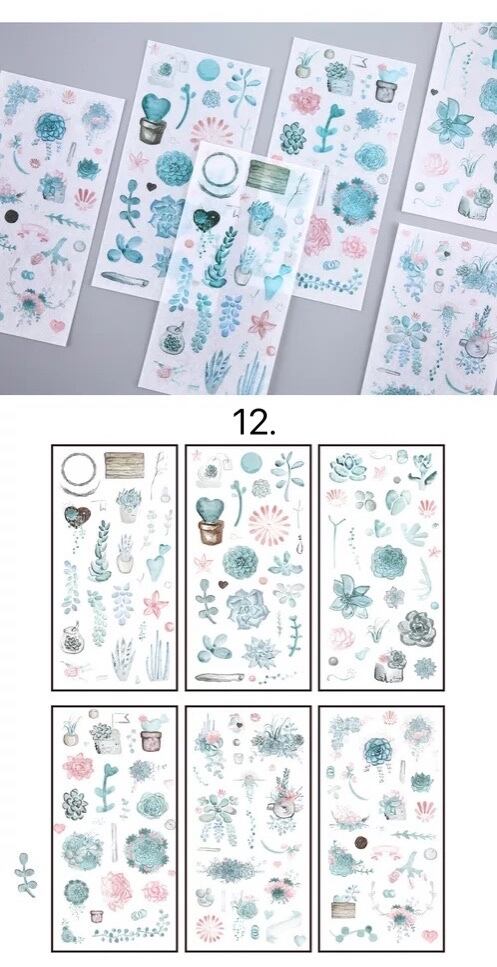 12.