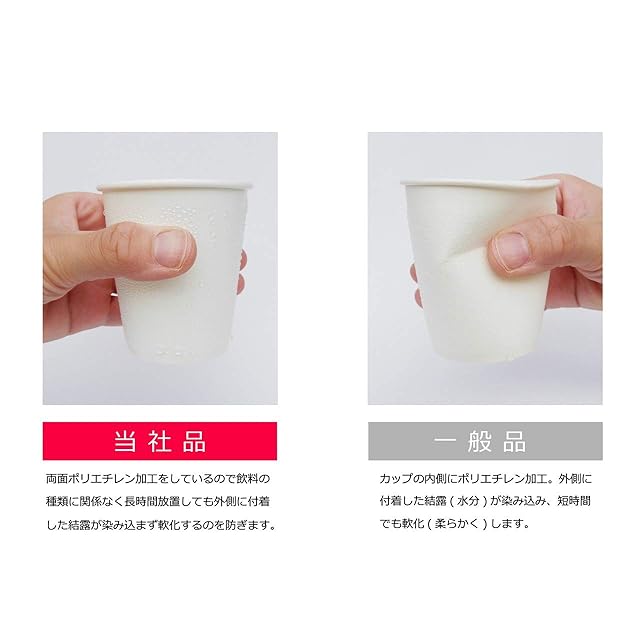 当社品

両面ポリエチレン加工をしているので飲料の種類に関係なく長時間放置しても外側に付着した結露が染み込まず軟化するのを防ぎます。

一般品

カップの内側にポリエチレン加工。外側に付着した結露（水分）が染み込み、短時間でも軟化（柔らかく）します。