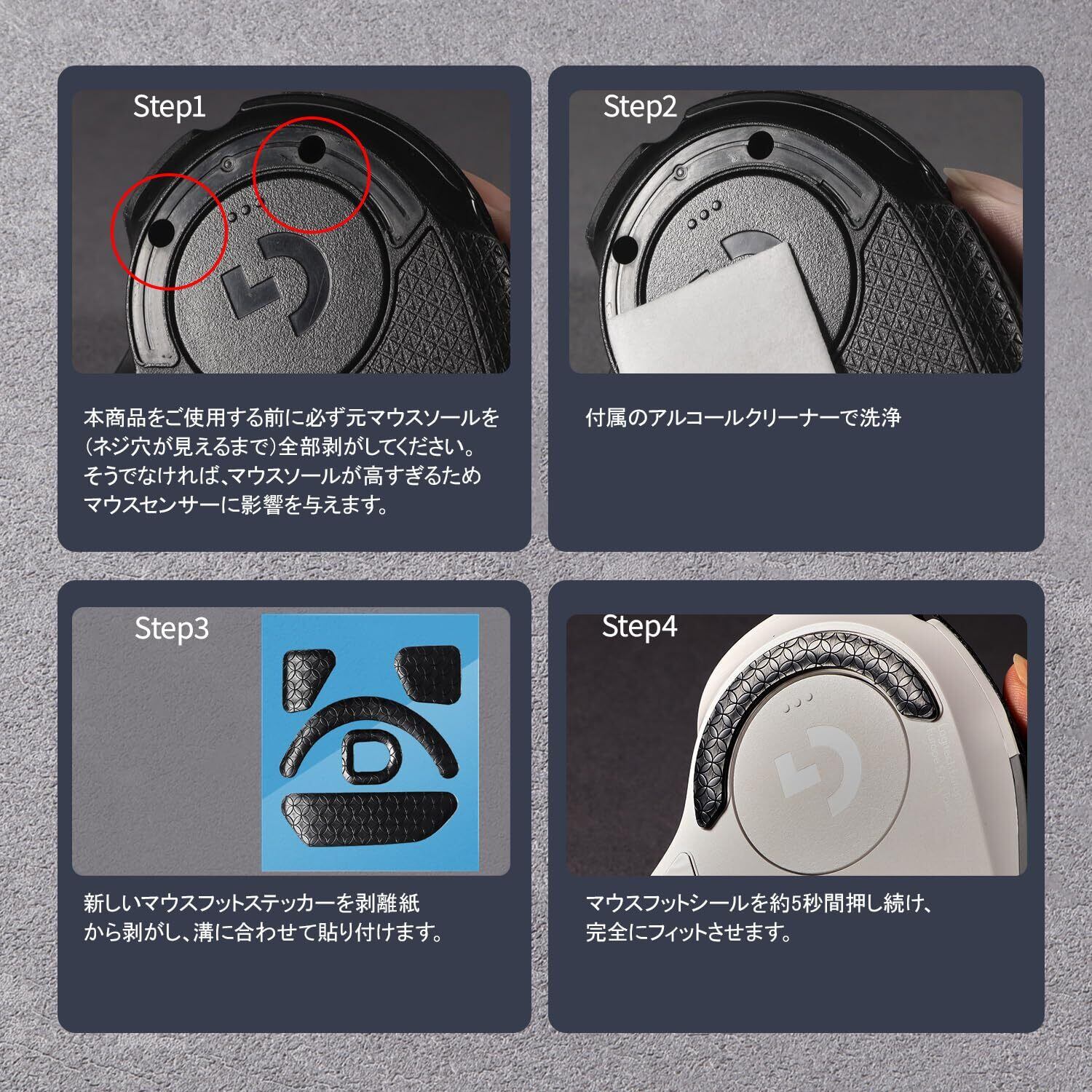 Step1

本商品をご使用する前に必ず元マウスソールを（ネジ穴が見えるまで）全部剥がしてください。そうでなければ、マウスソールが高すぎるためマウスセンサーに影響を与えます。

Step2

付属のアルコールクリーナーで洗浄

Step3

新しいマウスフットステッカーを剥離紙から剥がし、溝に合わせて貼り付けます。

Step4

マウスフットシールを約5秒間押し続け、完全にフィットさせます。