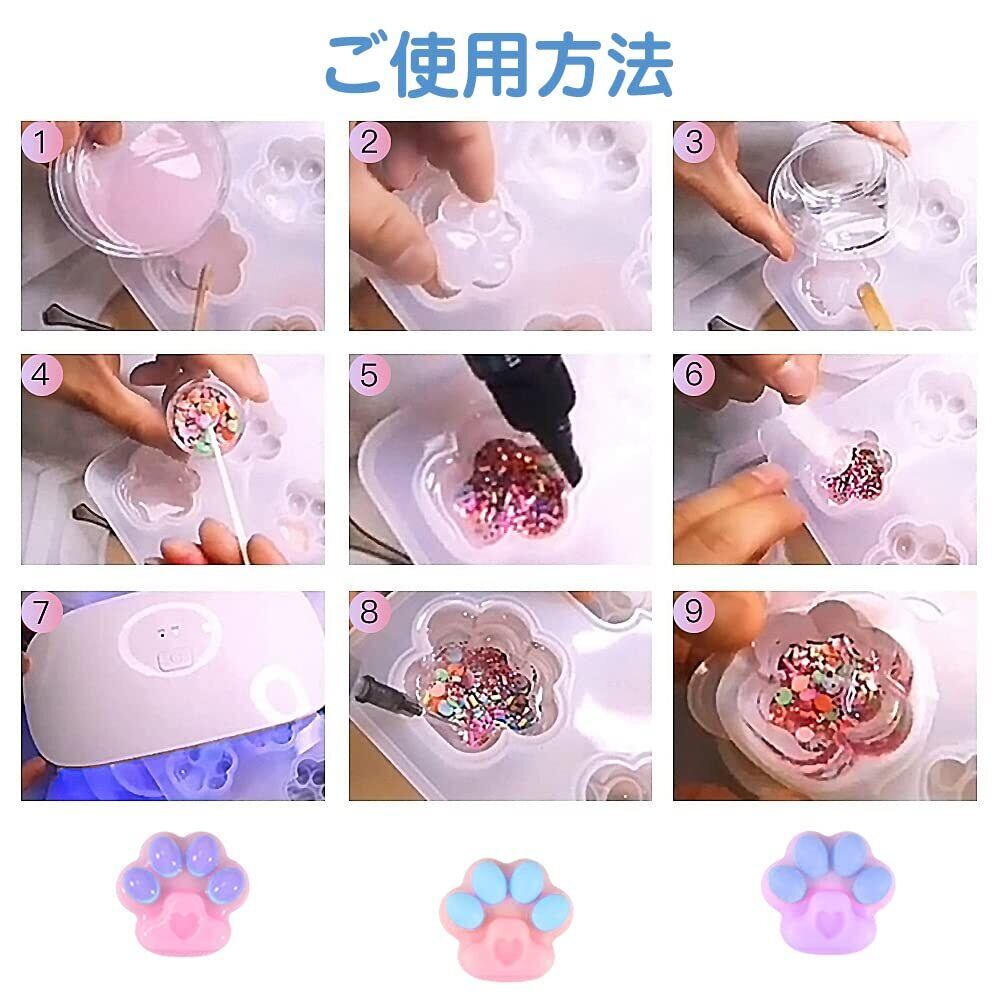 ご使用方法

1

2

3

4

5

6

7

8

9