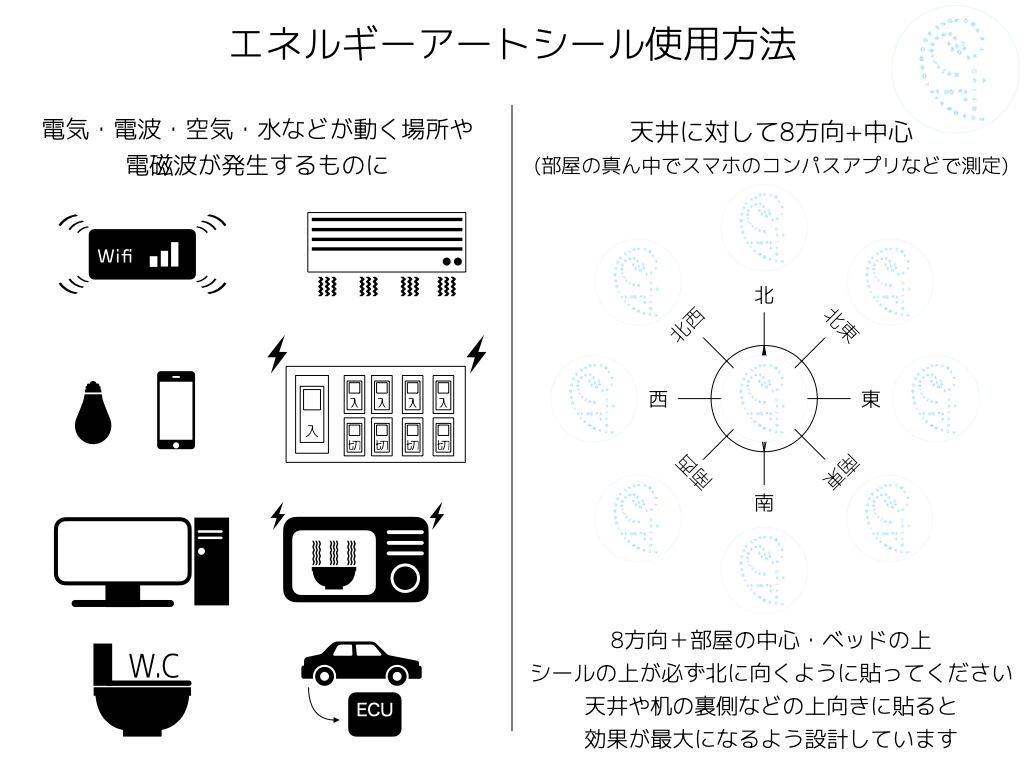 エネルギーアートシール使用方法

電気・電波・空気・水などが動く場所や
電磁波が発生するものに

Wifi

入 入 入 入 入
切 切 切 切

W.C

ECU

天井に対して8方向+中心
(部屋の真ん中でスマホのコンパスアプリなどで測定)

北
北東
東
南東
南
南西
西
北西

8方向+部屋の中心・ベッドの上
シールの上が必ず北に向くように貼ってください
天井や机の裏側などの上向きに貼ると
効果が最大になるよう設計しています