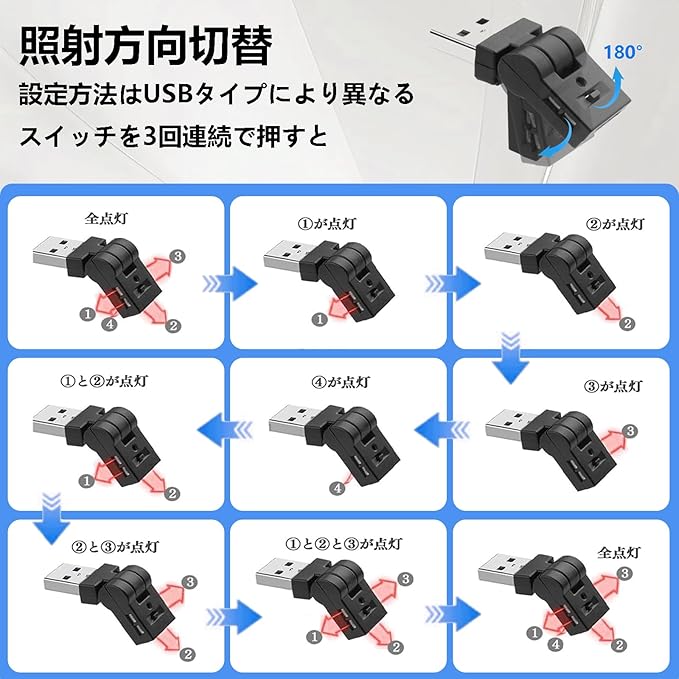 照射方向切替

設定方法はUSBタイプにより異なる

スイッチを3回連続で押すと

180°

全点灯

3
1
4
2

①が点灯

1

②が点灯

2

③が点灯

3

④が点灯

4

①と②が点灯

1
2

②と③が点灯

3
2

①と②と③が点灯

3
1
2

全点灯

3
1
4
2