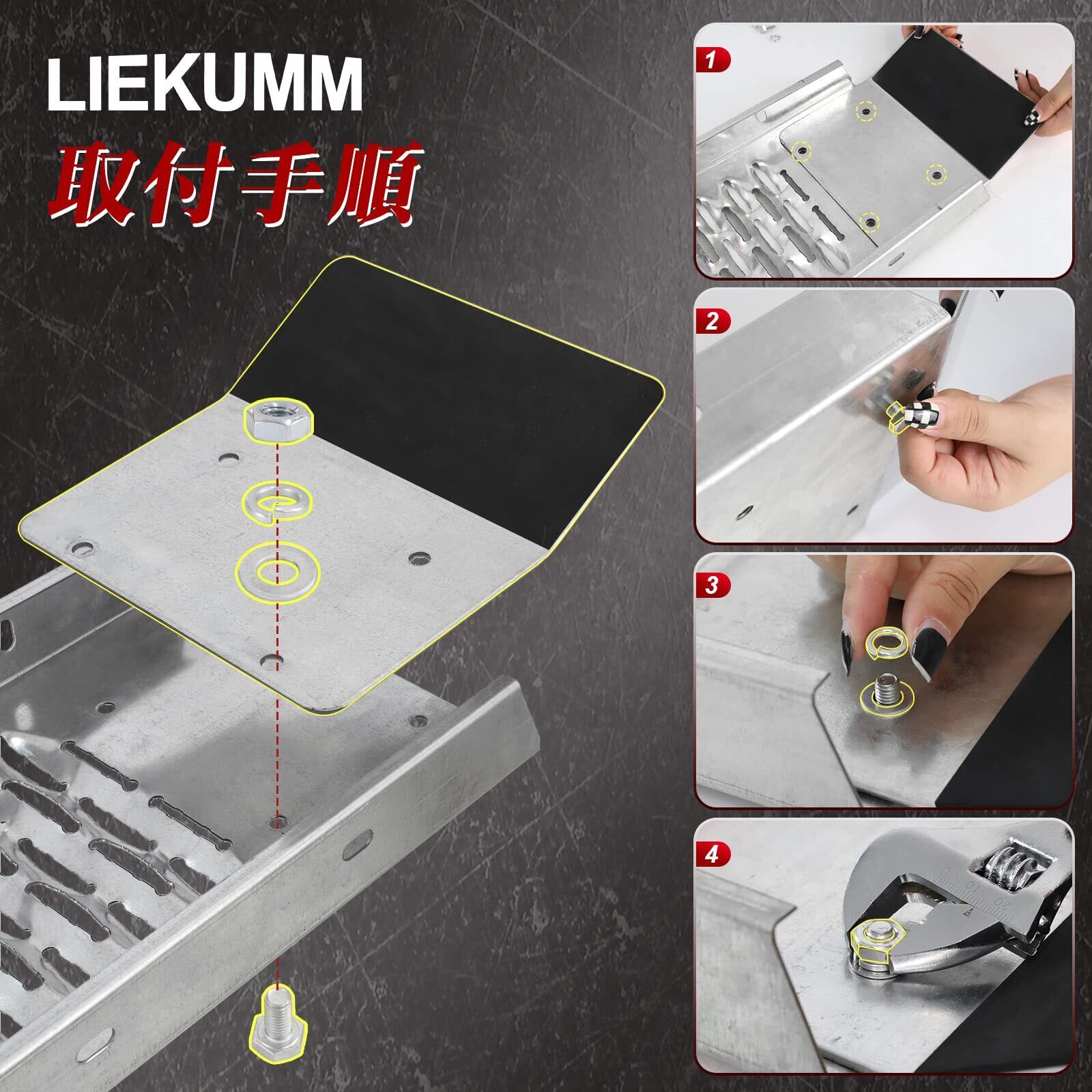 LIEKUMM
取付手順

1

2

3

4