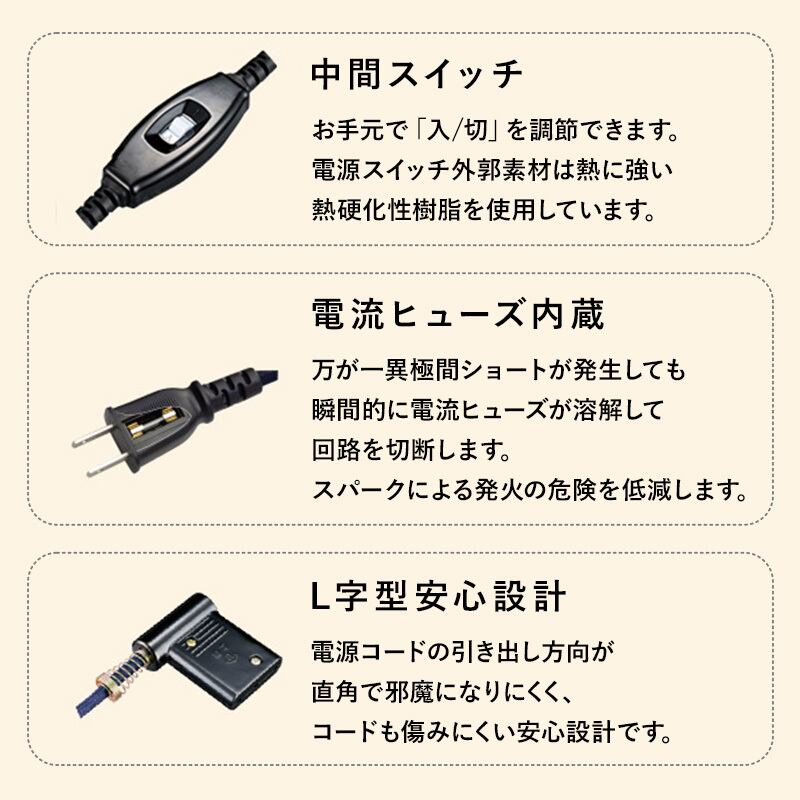 中間スイッチ

お手元で「入/切」を調節できます。
電源スイッチ外郭素材は熱に強い
熱硬化性樹脂を使用しています。

電流ヒューズ内蔵

万が一異極間ショートが発生しても
瞬間的に電流ヒューズが溶解して
回路を切断します。
スパークによる発火の危険を低減します。

L字型安心設計

電源コードの引き出し方向が
直角で邪魔になりにくく、
コードも傷みにくい安心設計です。