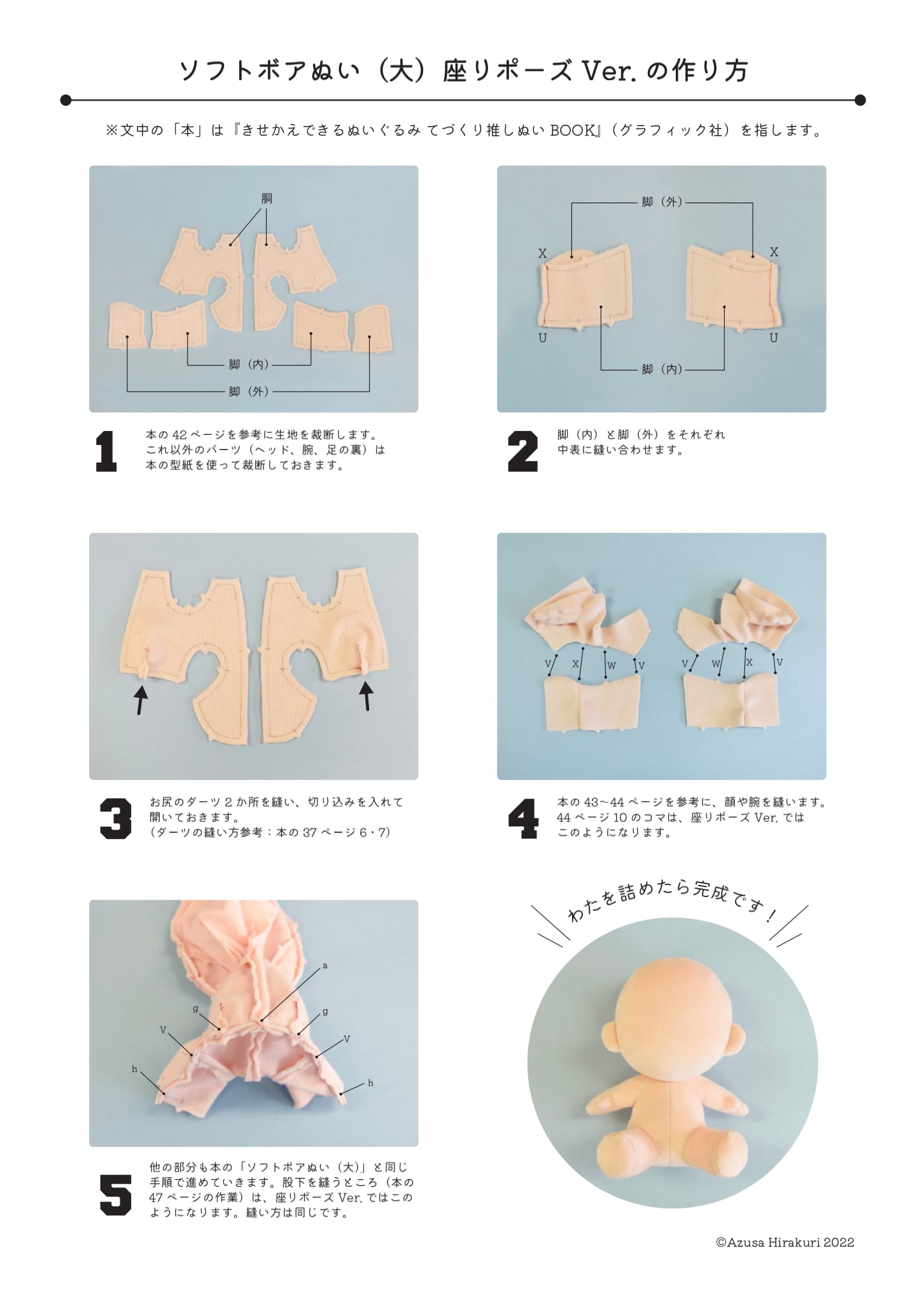 ソフトボアぬい（大）座りポーズ Ver. の作り方

※文中の「本」は『きせかえできるぬいぐるみ てづくり推しぬい BOOK』（グラフィック社）を指します。

胴

脚（内）

脚（外）

1
本の 42 ページを参考に生地を裁断します。これ以外のパーツ（ヘッド、腕、足の裏）は本の型紙を使って裁断しておきます。

脚（外）

X

X

U

U

脚（内）

2
脚（内）と脚（外）をそれぞれ中表に縫い合わせます。

3
お尻のダーツ 2 か所を縫い、切り込みを入れて開いておきます。
（ダーツの縫い方参考：本の 37 ページ 6・7）

V X W V

V W X V

4
本の 43~44 ページを参考に、顔や腕を縫います。44 ページ 10 のコマは、座りポーズ Ver. ではこのようになります。

a

g

g

V

V

h

h

5
他の部分も本の「ソフトボアぬい（大）」と同じ手順で進めていきます。股下を縫うところ（本の 47 ページの作業）は、座りポーズ Ver. ではこのようになります。縫い方は同じです。

わたを詰めたら完成です！

©Azusa Hirakuri 2022