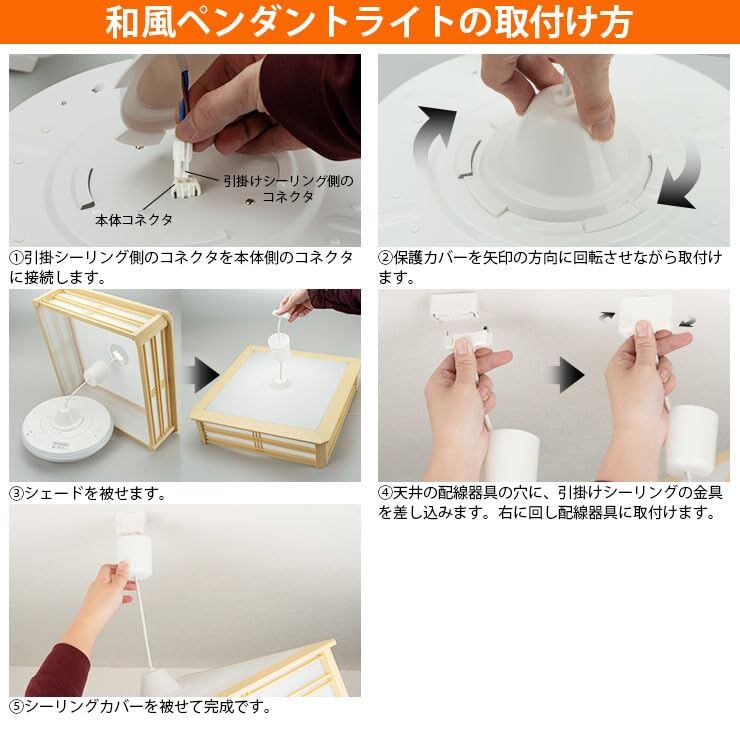 和風ペンダントライトの取付け方

引掛けシーリング側のコネクタ

本体コネクタ

①引掛シーリング側のコネクタを本体側のコネクタに接続します。

②保護カバーを矢印の方向に回転させながら取付けます。

③シェードを被せます。

④天井の配線器具の穴に、引掛けシーリングの金具を差し込みます。右に回し配線器具に取付けます。

⑤シーリングカバーを被せて完成です。