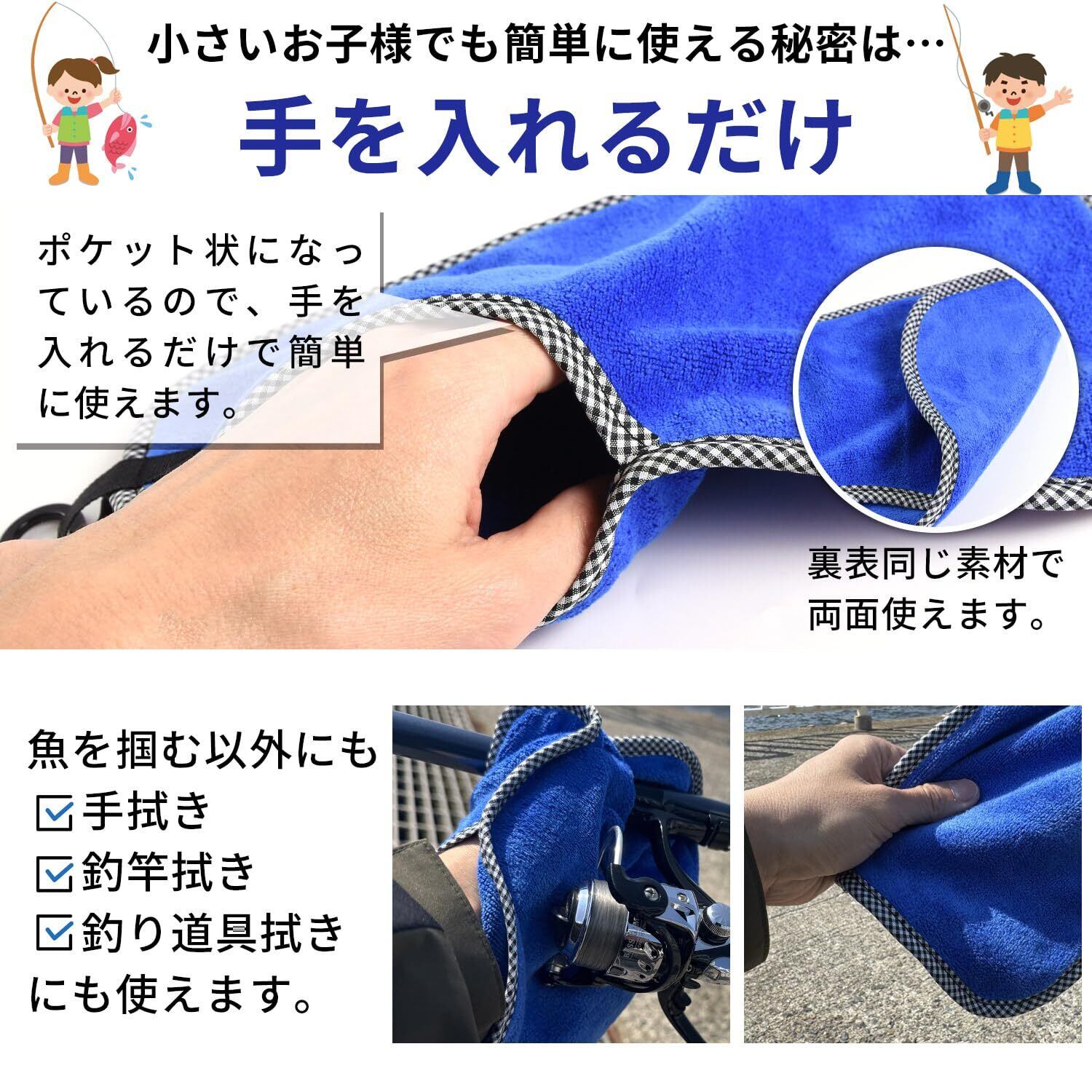 小さいお子様でも簡単に使える秘密は…

手を入れるだけ

ポケット状になっているので、手を入れるだけで簡単に使えます。

裏表同じ素材で両面使えます。

魚を掴む以外にも
☑手拭き
☑釣竿拭き
☑釣り道具拭き
にも使えます。