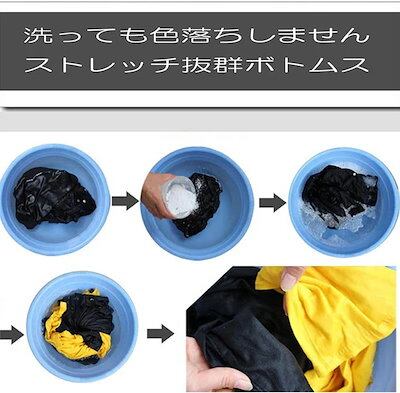 洗っても色落ちしません
ストレッチ抜群ボトムス