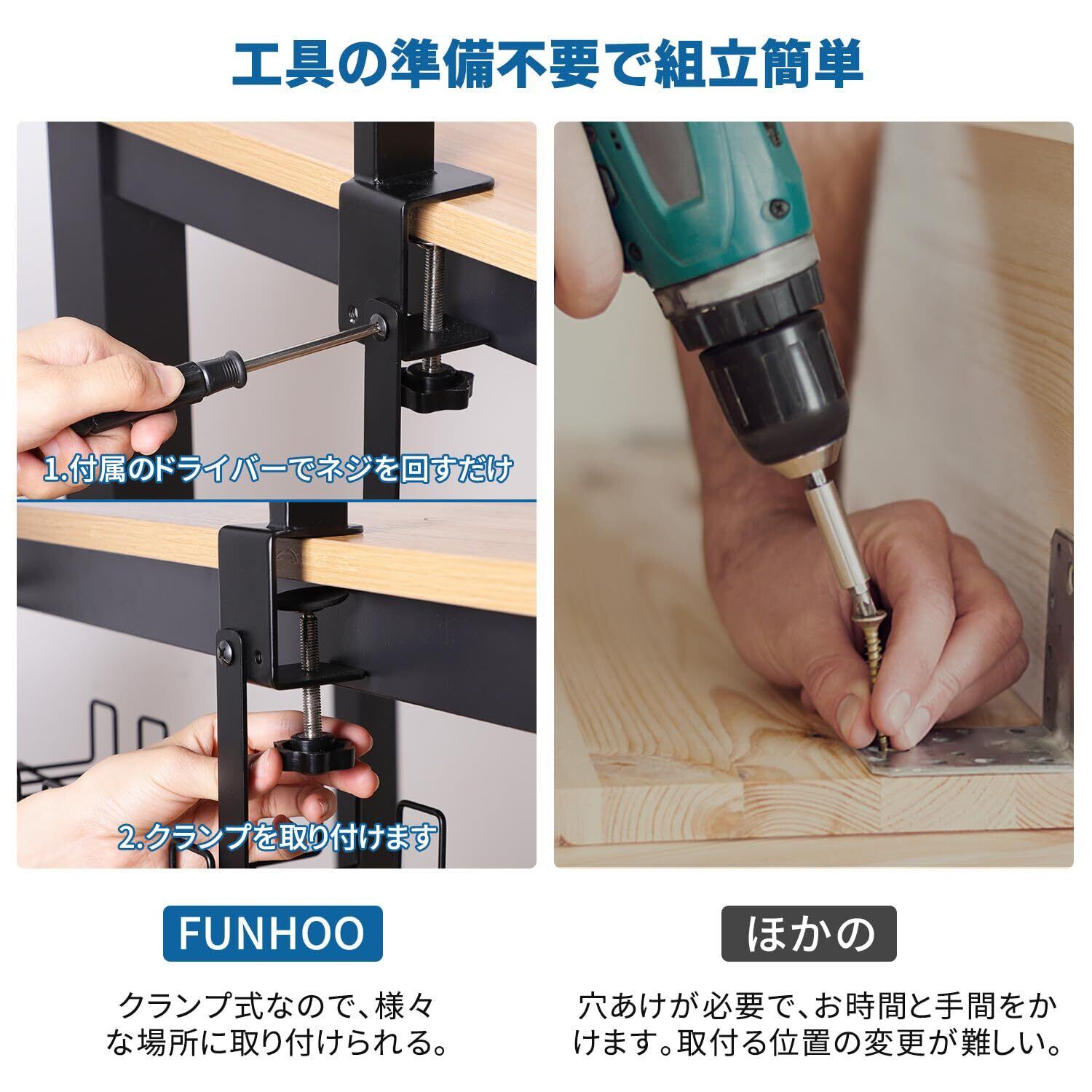 工具の準備不要で組立簡単

1.付属のドライバーでネジを回すだけ

2.クランプを取り付けます

FUNHOO

クランプ式なので、様々な場所に取り付けられる。

ほかの

穴あけが必要で、お時間と手間をかけます。取付る位置の変更が難しい。