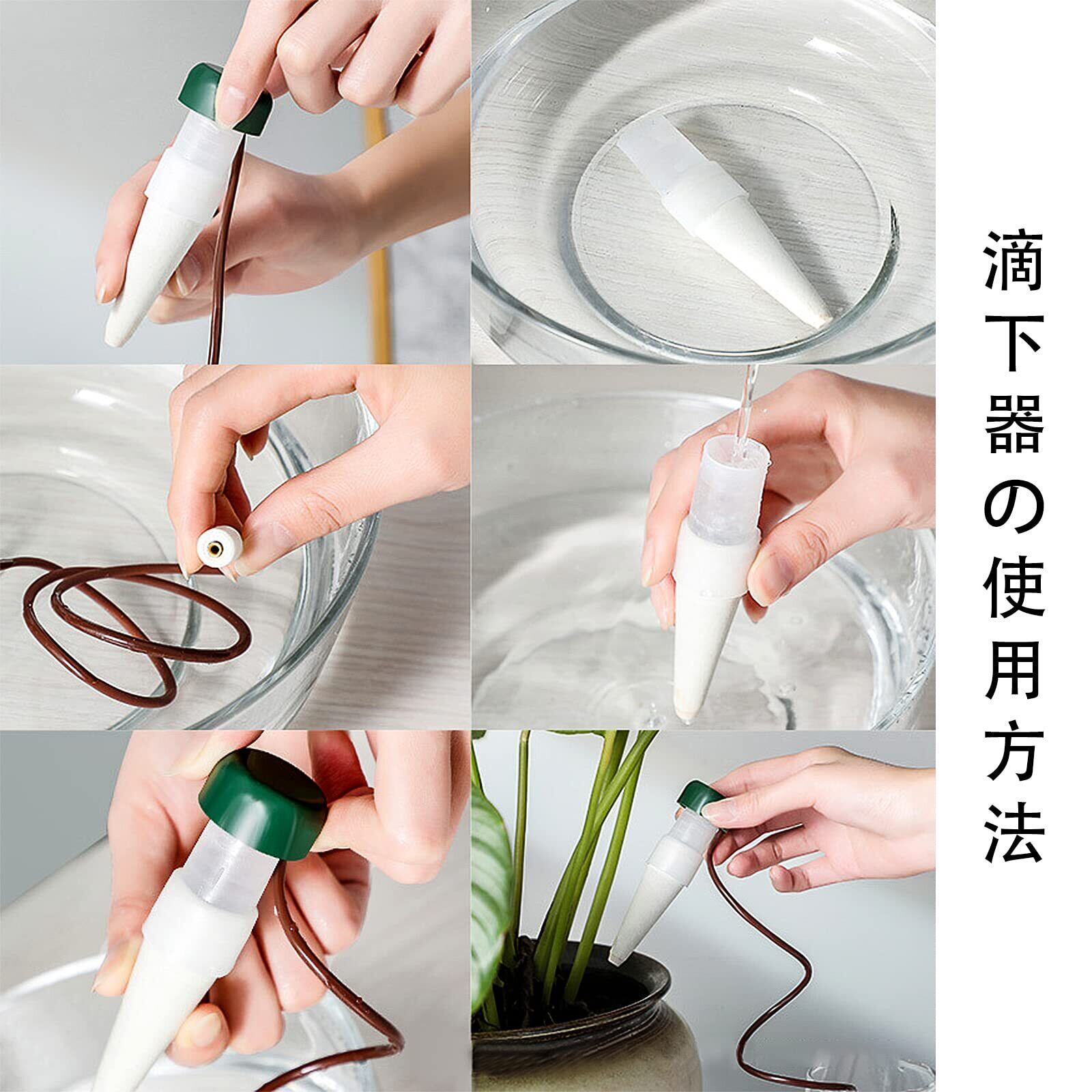 滴下器の使用方法