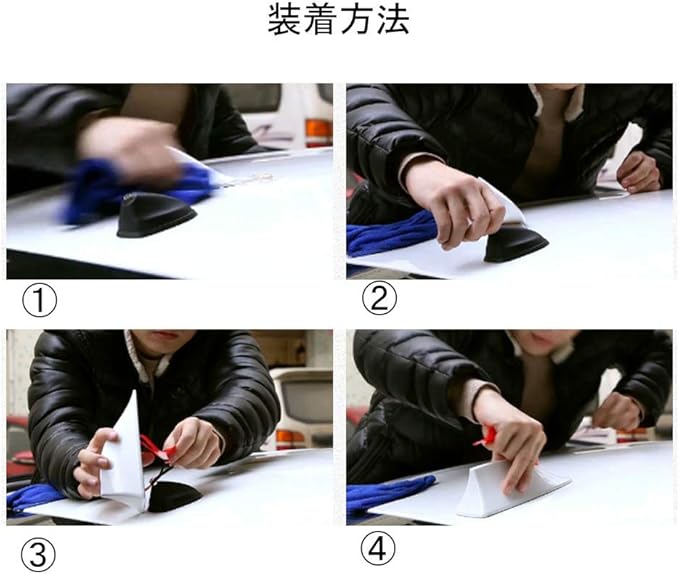 装着方法

①

②

③

④