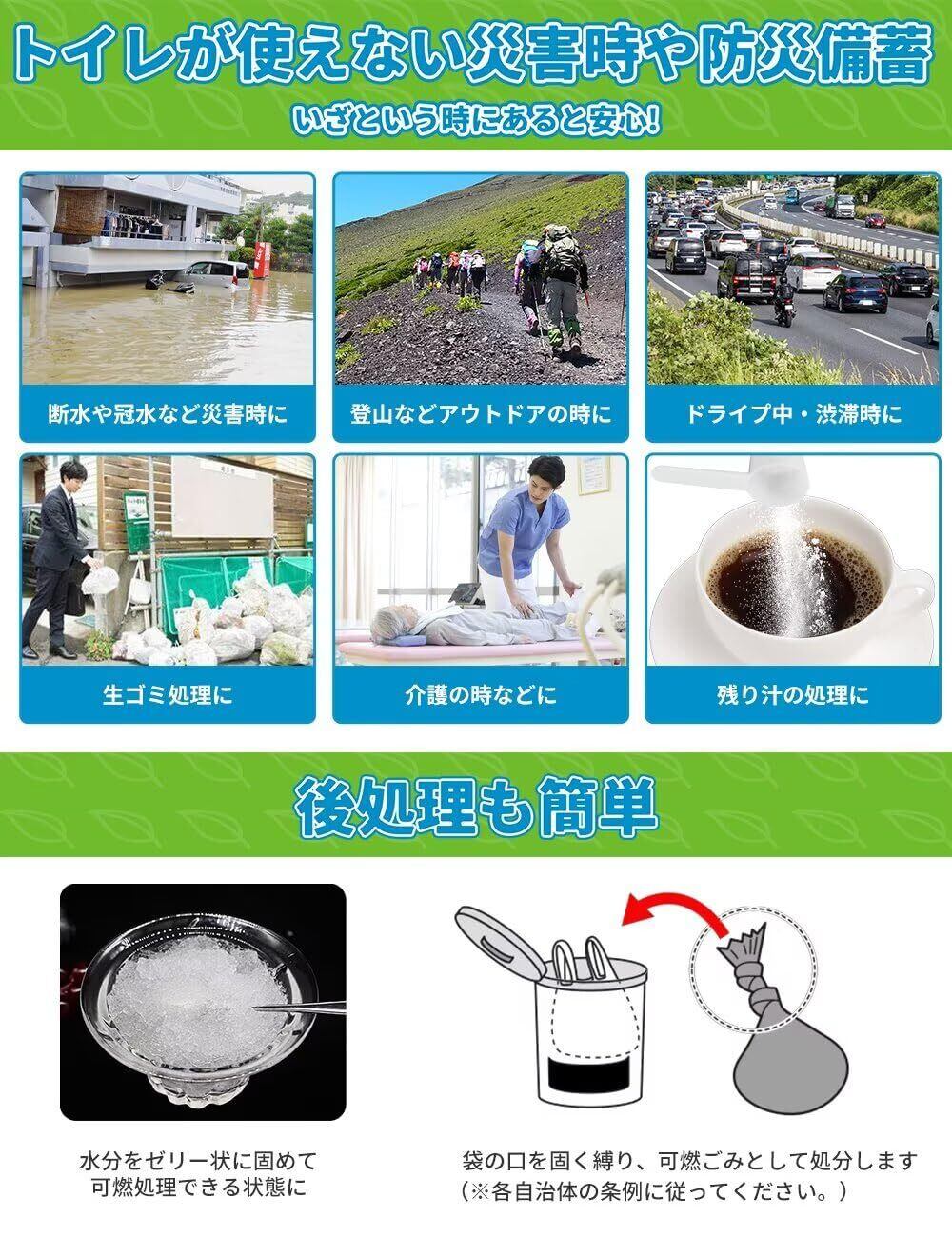 トイレが使えない災害時や防災備蓄

いざという時にあると安心!

断水や冠水など災害時に

登山などアウトドアの時に

ドライブ中・渋滞時に

生ゴミ処理に

介護の時などに

残り汁の処理に

後処理も簡単

水分をゼリー状に固めて
可燃処理できる状態に

袋の口を固く縛り、可燃ごみとして処分します
（※各自治体の条例に従ってください。）