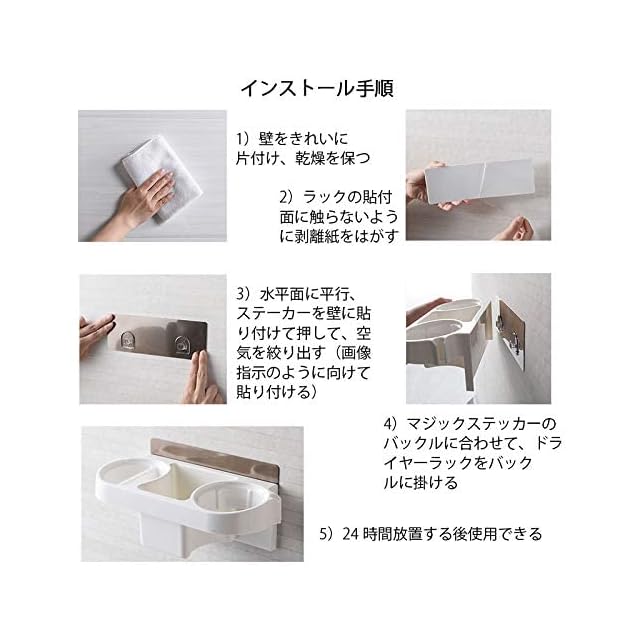 インストール手順

1）壁をきれいに片付け、乾燥を保つ

2）ラックの貼付面に触らないように剥離紙をはがす

3）水平面に平行、ステーカーを壁に貼り付けて押して、空気を絞り出す（画像指示のように向けて貼り付ける）

4）マジックステッカーのバックルに合わせて、ドライヤーラックをバックルに掛ける

5）24 時間放置する後使用できる