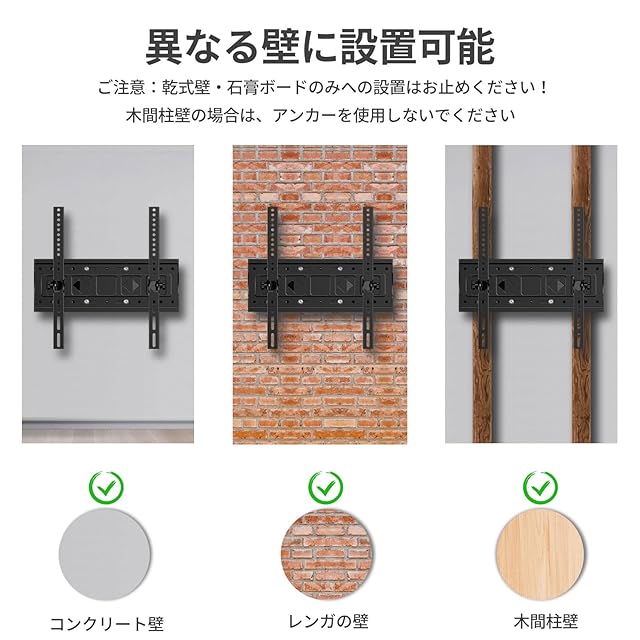 異なる壁に設置可能

ご注意：乾式壁・石膏ボードのみへの設置はお止めください！
木間柱壁の場合は、アンカーを使用しないでください

コンクリート壁

レンガの壁

木間柱壁