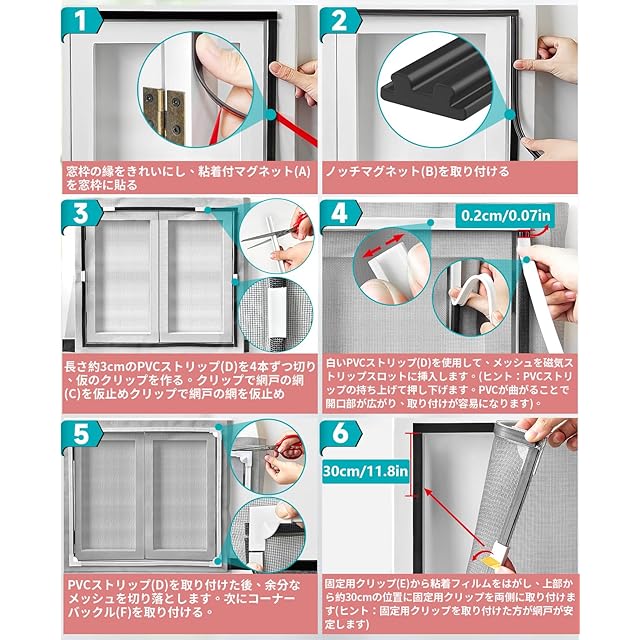 1

窓枠の縁をきれいにし、粘着付マグネット(A)を窓枠に貼る

2

ノッチマグネット(B)を取り付ける

3

長さ約3cmのPVCストリップ(D)を4本ずつ切り、仮のクリップを作る。クリップで網戸の網(C)を仮止めクリップで網戸の網を仮止め

4

0.2cm/0.07in

白いPVCストリップ(D)を使用して、メッシュを磁気ストリップスロットに挿入します。(ヒント：PVCストリップの持ち上げて押し下げます。PVCが曲がることで開口部が広がり、取り付けが容易になります)。

5

PVCストリップ(D)を取り付けた後、余分なメッシュを切り落とします。次にコーナーバックル(F)を取り付ける。

6

30cm/11.8in

固定用クリップ(E)から粘着フィルムをはがし、上部から約30cmの位置に固定用クリップを両側に取り付けます(ヒント：固定用クリップを取り付けた方が網戸が安定します)