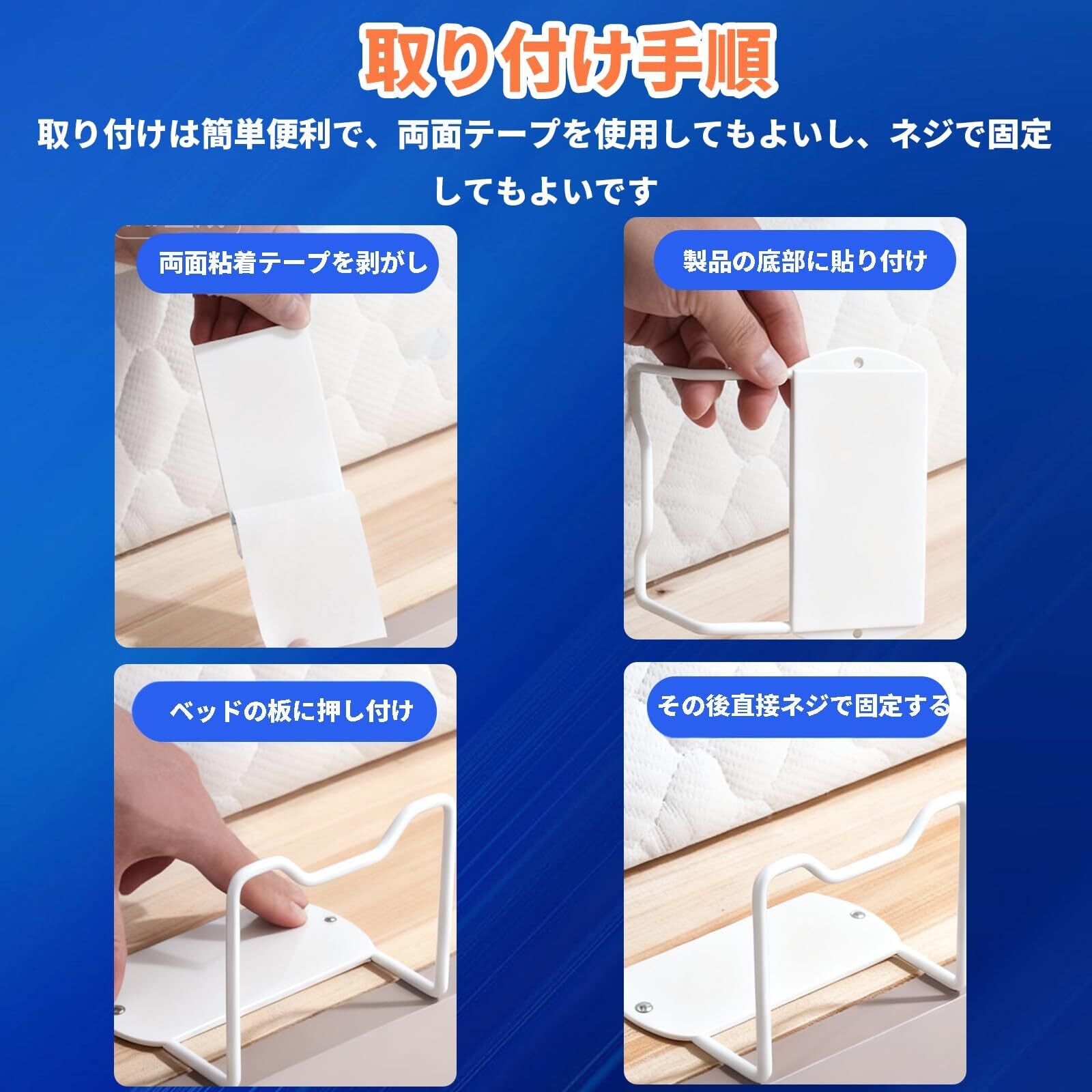 取り付け手順

取り付けは簡単便利で、両面テープを使用してもよいし、ネジで固定してもよいです

両面粘着テープを剥がし

製品の底部に貼り付け

ベッドの板に押し付け

その後直接ネジで固定する