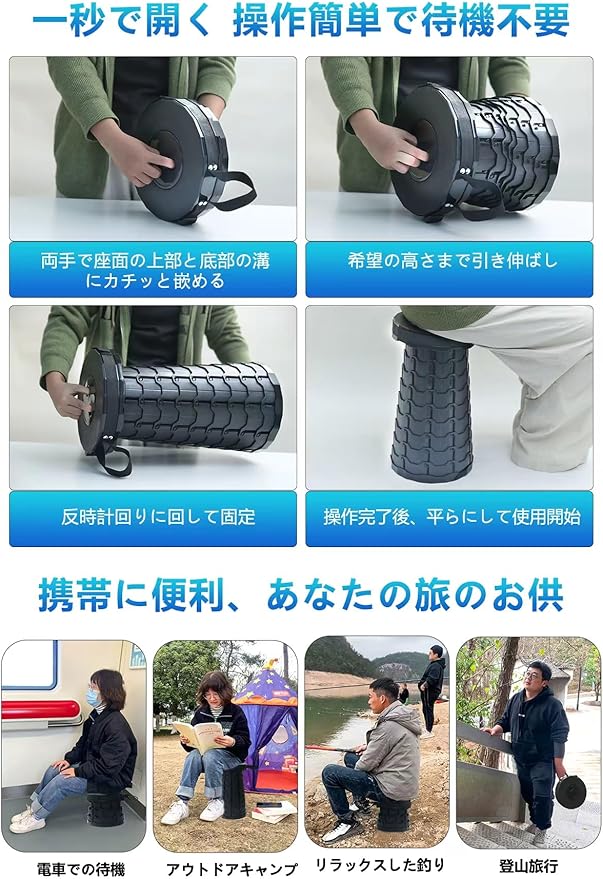 一秒で開く 操作簡単で待機不要

両手で座面の上部と底部の溝にカチッと嵌める

希望の高さまで引き伸ばし

反時計回りに回して固定

操作完了後、平らにして使用開始

携帯に便利、あなたの旅のお供

電車での待機

アウトドアキャンプ

リラックスした釣り

登山旅行