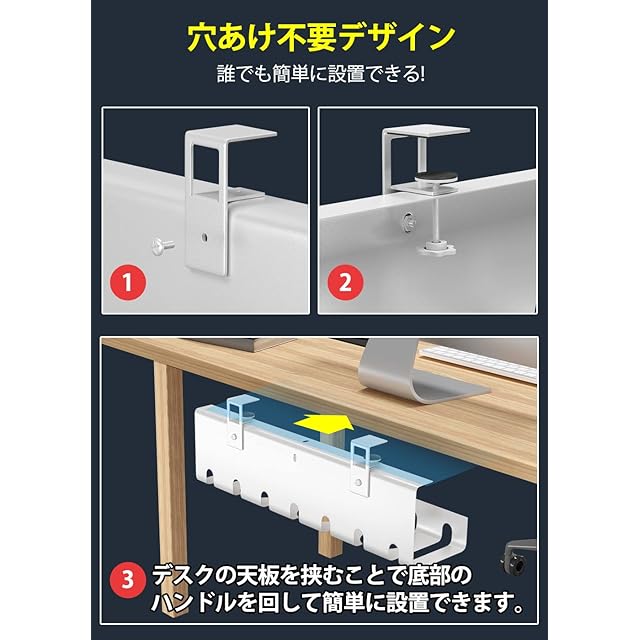 穴あけ不要デザイン
誰でも簡単に設置できる!

1

2

3 デスクの天板を挟むことで底部のハンドルを回して簡単に設置できます。