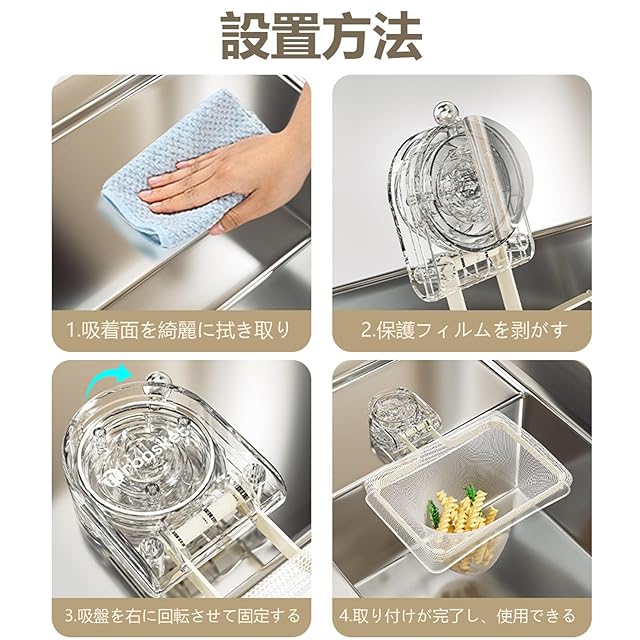 設置方法

1.吸着面を綺麗に拭き取り

2.保護フィルムを剥がす

3.吸盤を右に回転させて固定する

4.取り付けが完了し、使用できる