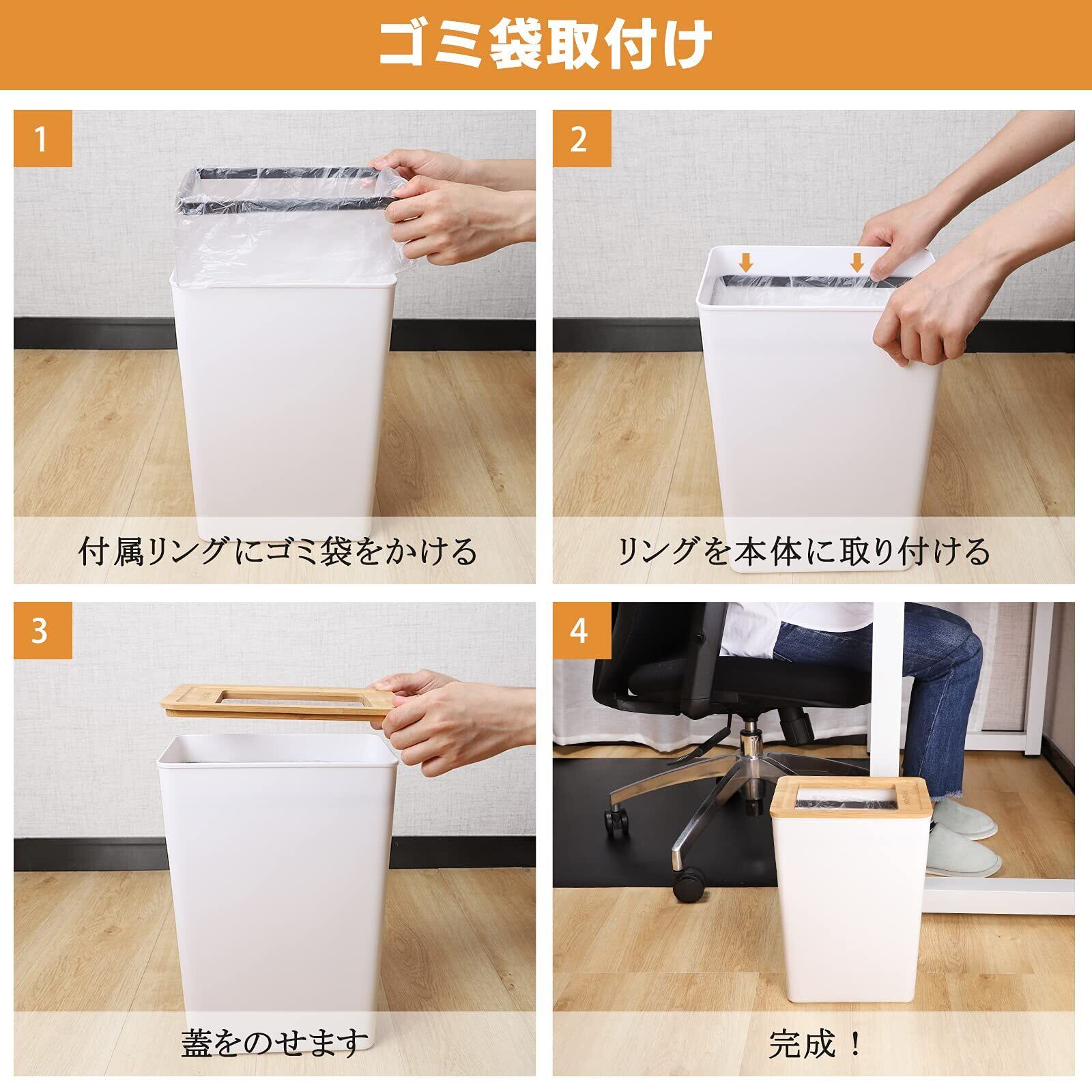 ゴミ袋取付け

1

付属リングにゴミ袋をかける

2

リングを本体に取り付ける

3

蓋をのせます

4

完成！