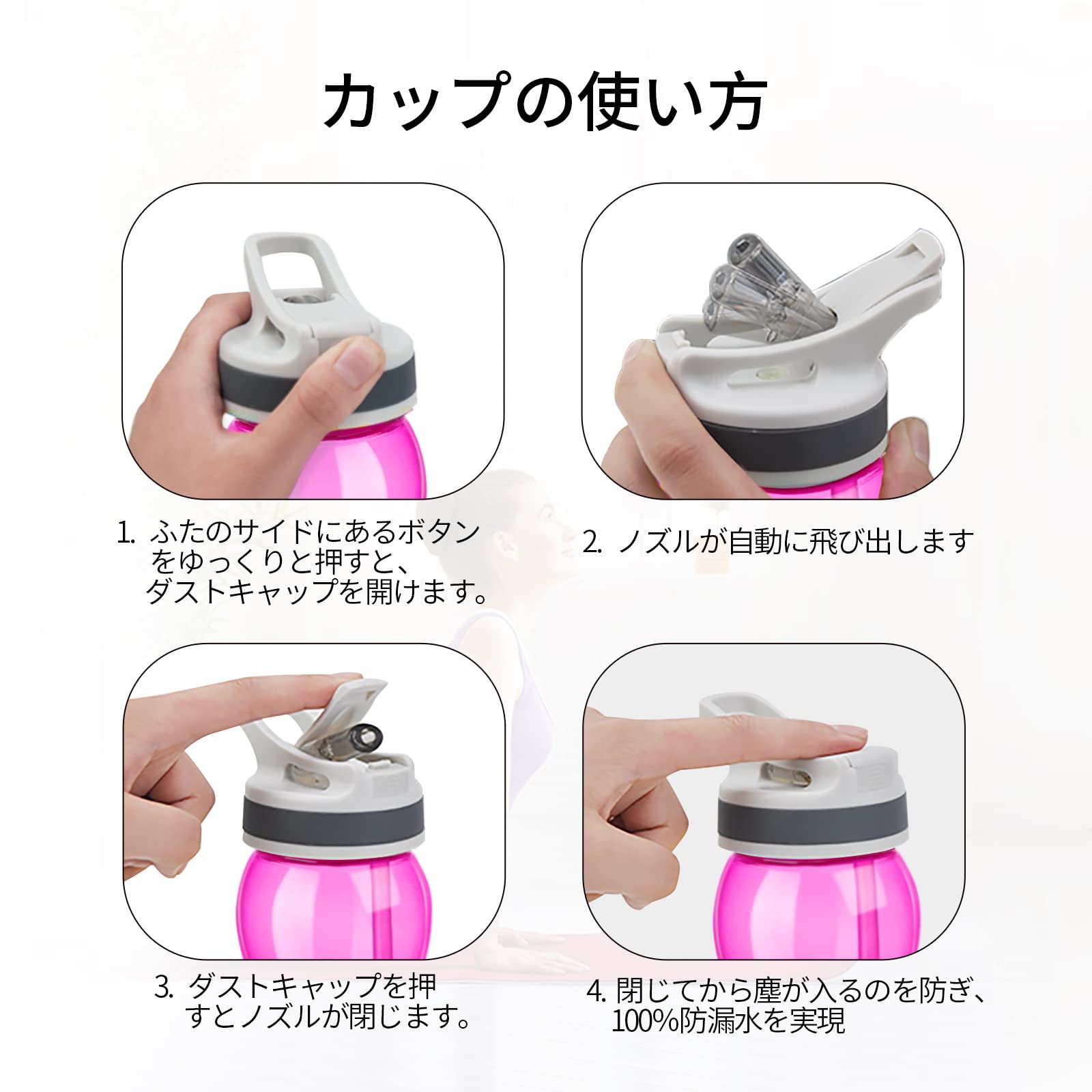 カップの使い方

1. ふたのサイドにあるボタンをゆっくりと押すと、ダストキャップを開けます。

2. ノズルが自動に飛び出します

3. ダストキャップを押すとノズルが閉じます。

4. 閉じてから塵が入るのを防ぎ、100%防漏水を実現