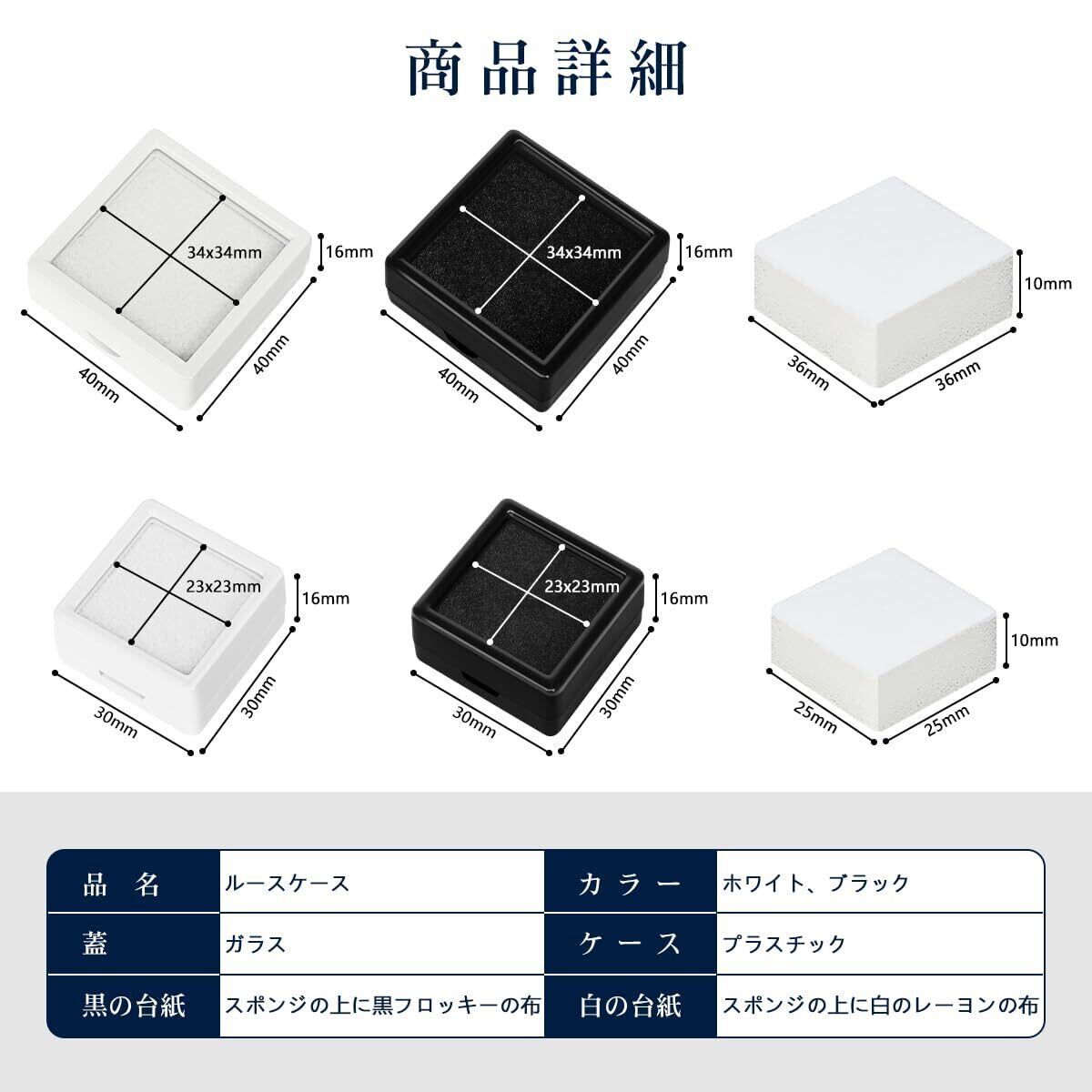 商品詳細

34x34mm
16mm
40mm
40mm

34x34mm
16mm
40mm
40mm

10mm
36mm
36mm

23x23mm
16mm
30mm
30mm

23x23mm
16mm
30mm
30mm

10mm
25mm
25mm

| 品　名 | ルースケース | カラー | ホワイト、ブラック |
|---|---|---|---|
| 蓋 | ガラス | ケース | プラスチック |
| 黒の台紙 | スポンジの上に黒フロッキーの布 | 白の台紙 | スポンジの上に白のレーヨンの布 |