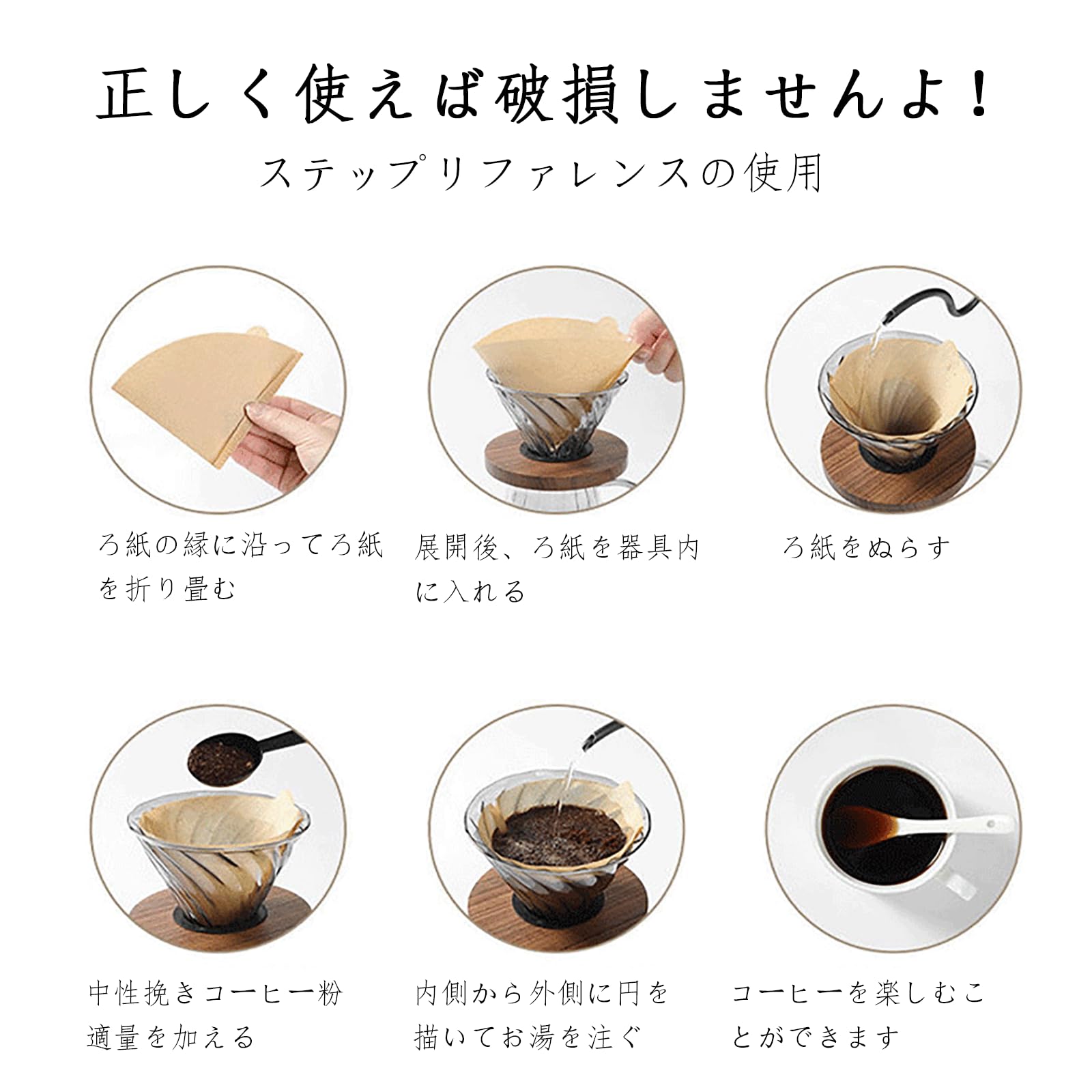 正しく使えば破損しませんよ!

ステップリファレンスの使用

ろ紙の縁に沿ってろ紙を折り畳む

展開後、ろ紙を器具内に入れる

ろ紙をぬらす

中性挽きコーヒー粉適量を加える

内側から外側に円を描いてお湯を注ぐ

コーヒーを楽しむことができます