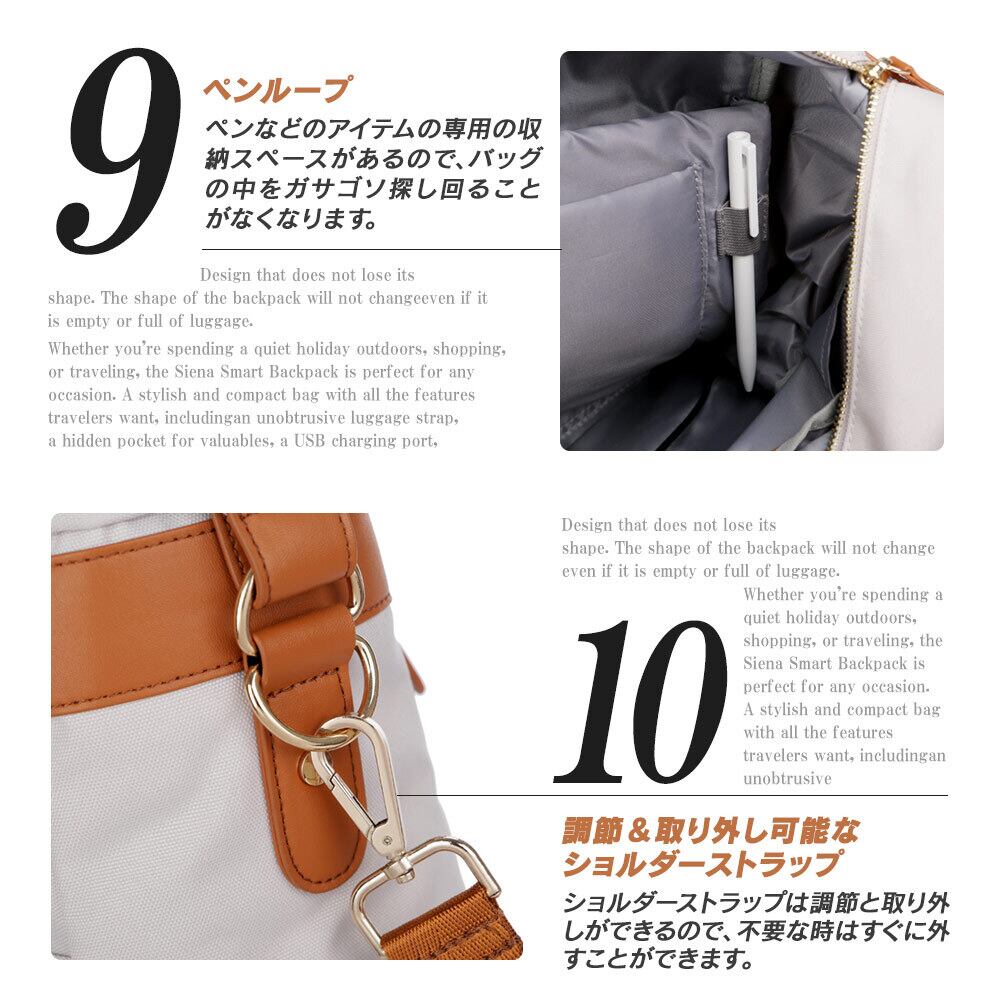 9

ペンループ

ペンなどのアイテムの専用の収納スペースがあるので、バッグの中をガサゴソ探し回ることがなくなります。

Design that does not lose its shape. The shape of the backpack will not changeeven if it is empty or full of luggage.

Whether you're spending a quiet holiday outdoors, shopping, or traveling, the Siena Smart Backpack is perfect for any occasion. A stylish and compact bag with all the features travelers want, includingan unobtrusive luggage strap, a hidden pocket for valuables, a USB charging port,

Design that does not lose its shape. The shape of the backpack will not change even if it is empty or full of luggage.

Whether you're spending a quiet holiday outdoors, shopping, or traveling, the Siena Smart Backpack is perfect for any occasion. A stylish and compact bag with all the features travelers want, includingan unobtrusive

10

調節＆取り外し可能なショルダーストラップ

ショルダーストラップは調節と取り外しができるので、不要な時はすぐに外すことができます。