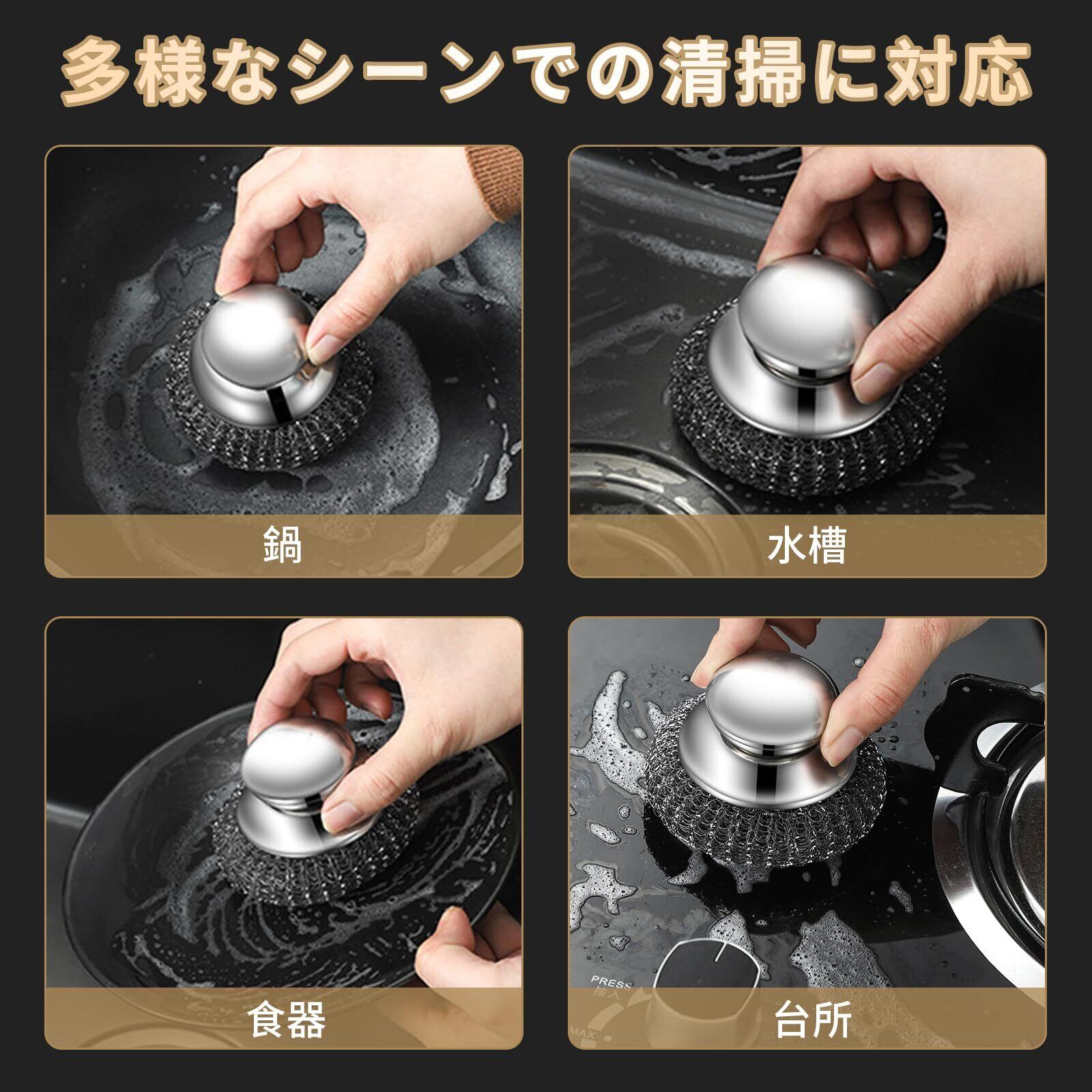 多様なシーンでの清掃に対応

鍋

水槽

食器

PRESS
按入
MAX

台所