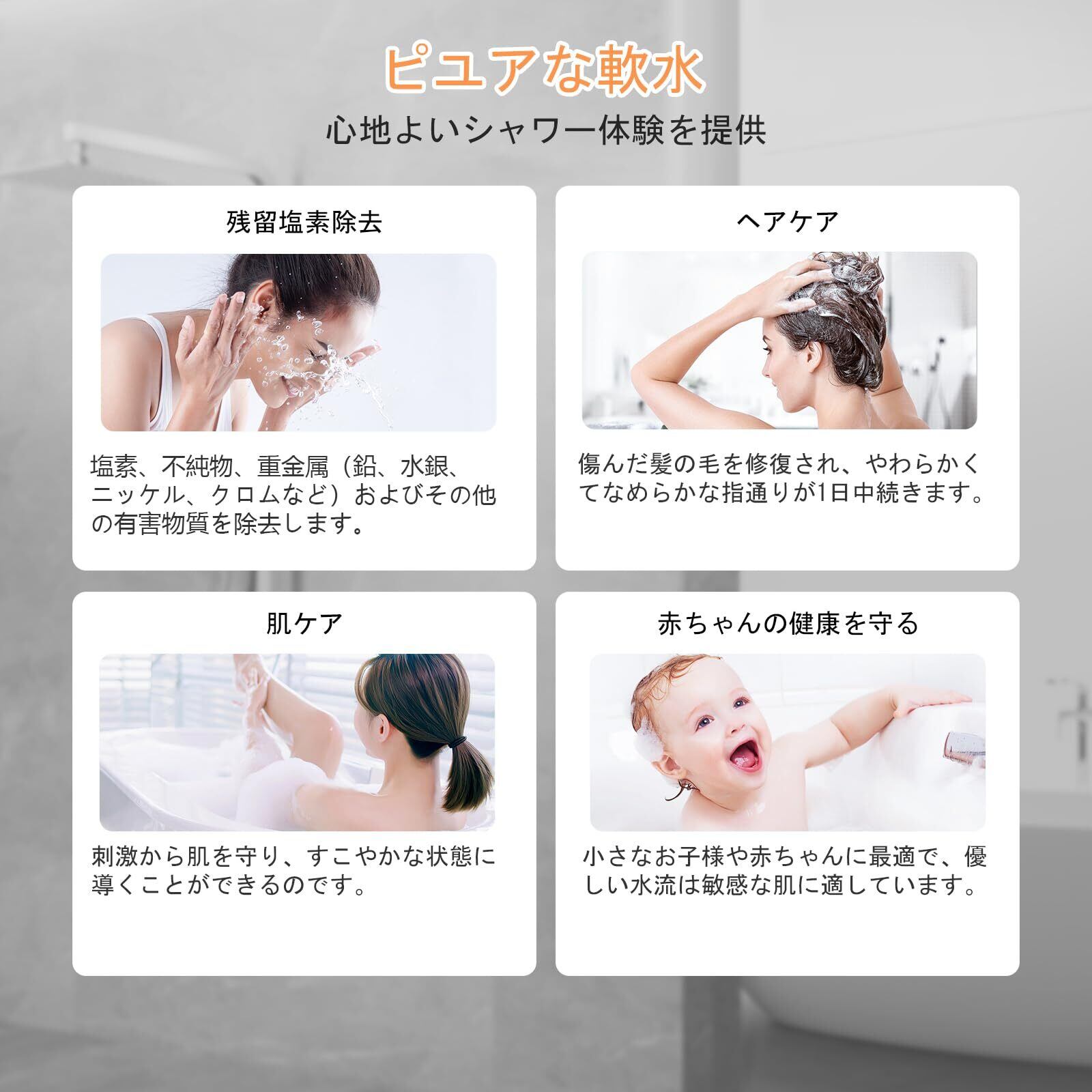 ピュアな軟水

心地よいシャワー体験を提供

残留塩素除去

塩素、不純物、重金属（鉛、水銀、ニッケル、クロムなど）およびその他の有害物質を除去します。

ヘアケア

傷んだ髪の毛を修復され、やわらかくてなめらかな指通りが1日中続きます。

肌ケア

刺激から肌を守り、すこやかな状態に導くことができるのです。

赤ちゃんの健康を守る

小さなお子様や赤ちゃんに最適で、優しい水流は敏感な肌に適しています。