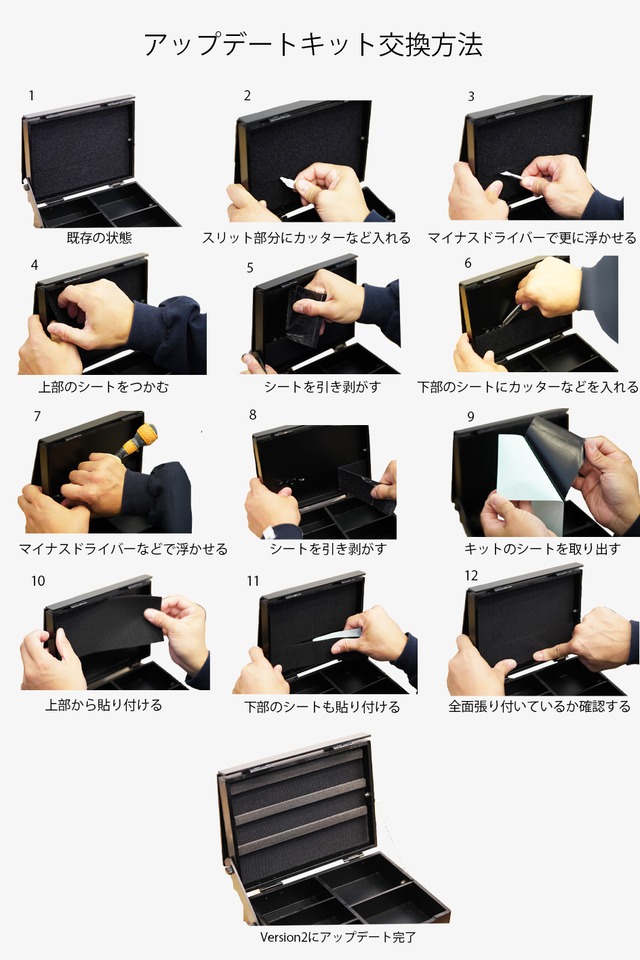 アップデートキット交換方法

1
既存の状態

2
スリット部分にカッターなど入れる

3
マイナスドライバーで更に浮かせる

4
上部のシートをつかむ

5
シートを引き剥がす

6
下部のシートにカッターなどを入れる

7
マイナスドライバーなどで浮かせる

8
シートを引き剥がす

9
キットのシートを取り出す

10
上部から貼り付ける

11
下部のシートも貼り付ける

12
全面張り付いているか確認する

Version2にアップデート完了