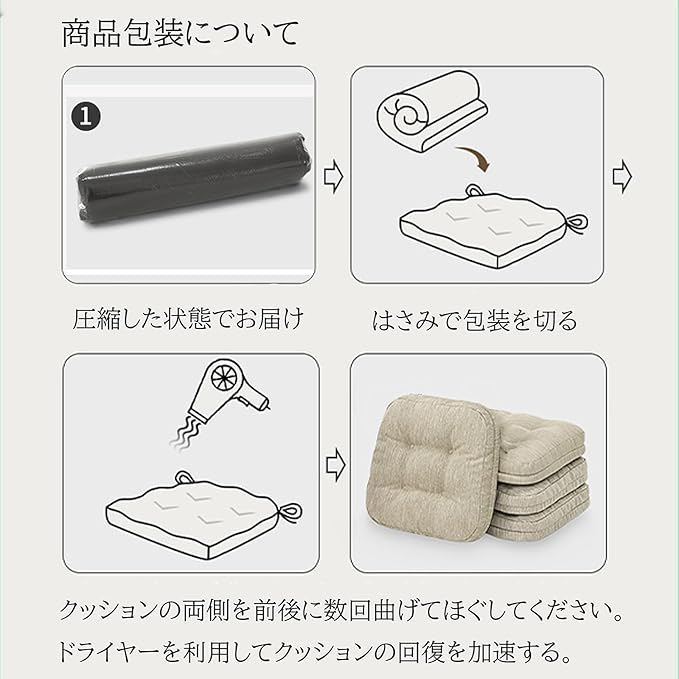 商品包装について

1

圧縮した状態でお届け

はさみで包装を切る

クッションの両側を前後に数回曲げてほぐしてください。
ドライヤーを利用してクッションの回復を加速する。