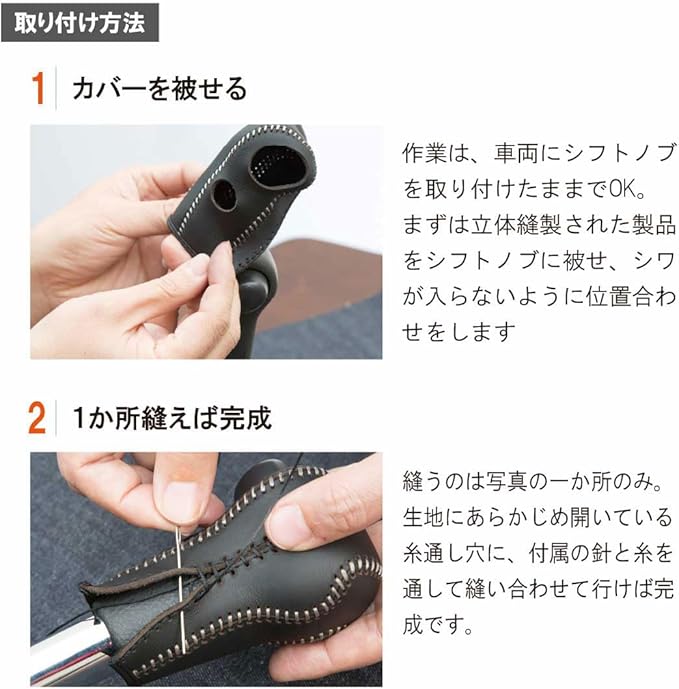 取り付け方法

1 カバーを被せる

作業は、車両にシフトノブを取り付けたままでOK。まずは立体縫製された製品をシフトノブに被せ、シワが入らないように位置合わせをします

2 1か所縫えば完成

縫うのは写真の一か所のみ。生地にあらかじめ開いている糸通し穴に、付属の針と糸を通して縫い合わせて行けば完成です。