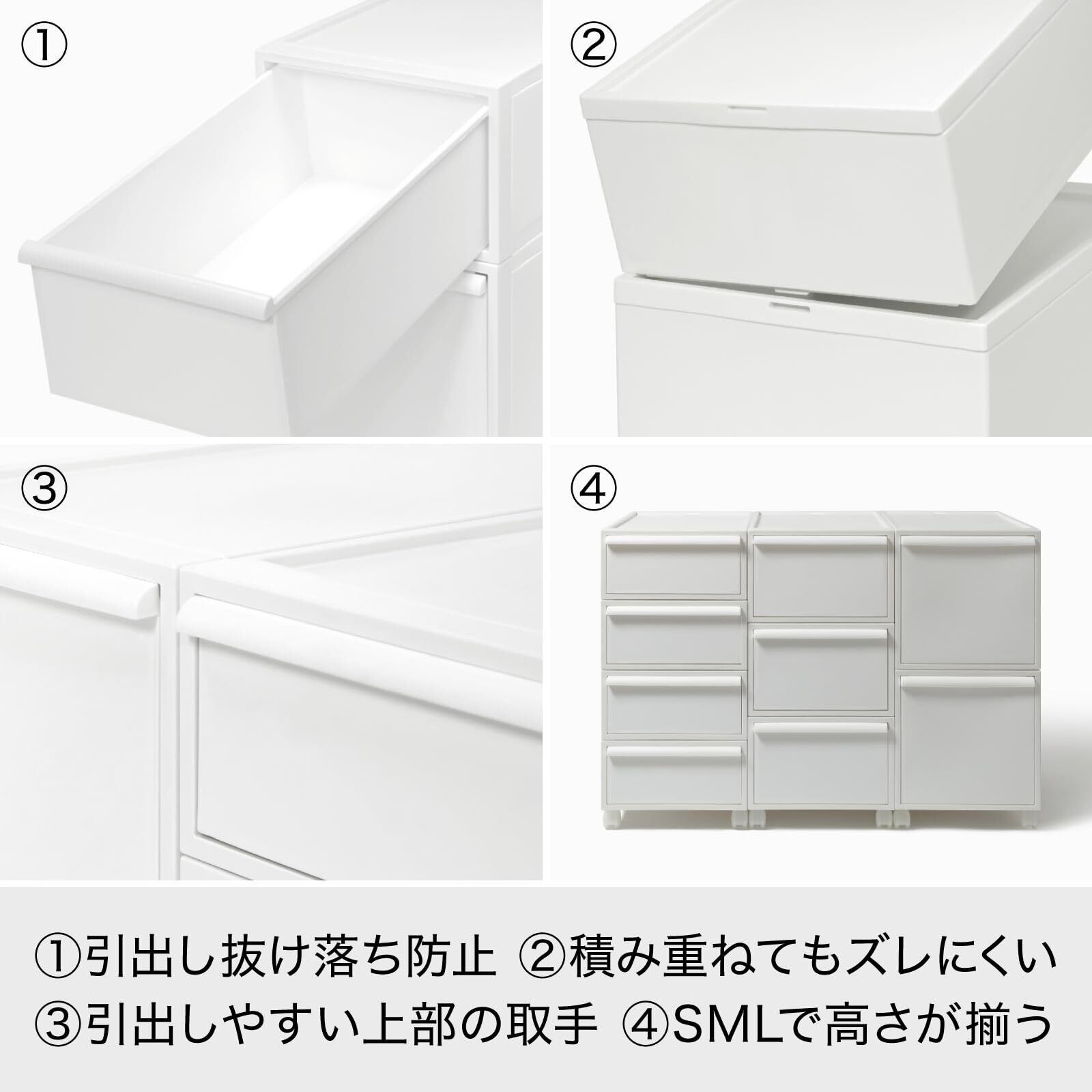 ①

②

③

④

①引出し抜け落ち防止 ②積み重ねてもズレにくい
③引出しやすい上部の取手 ④SMLで高さが揃う