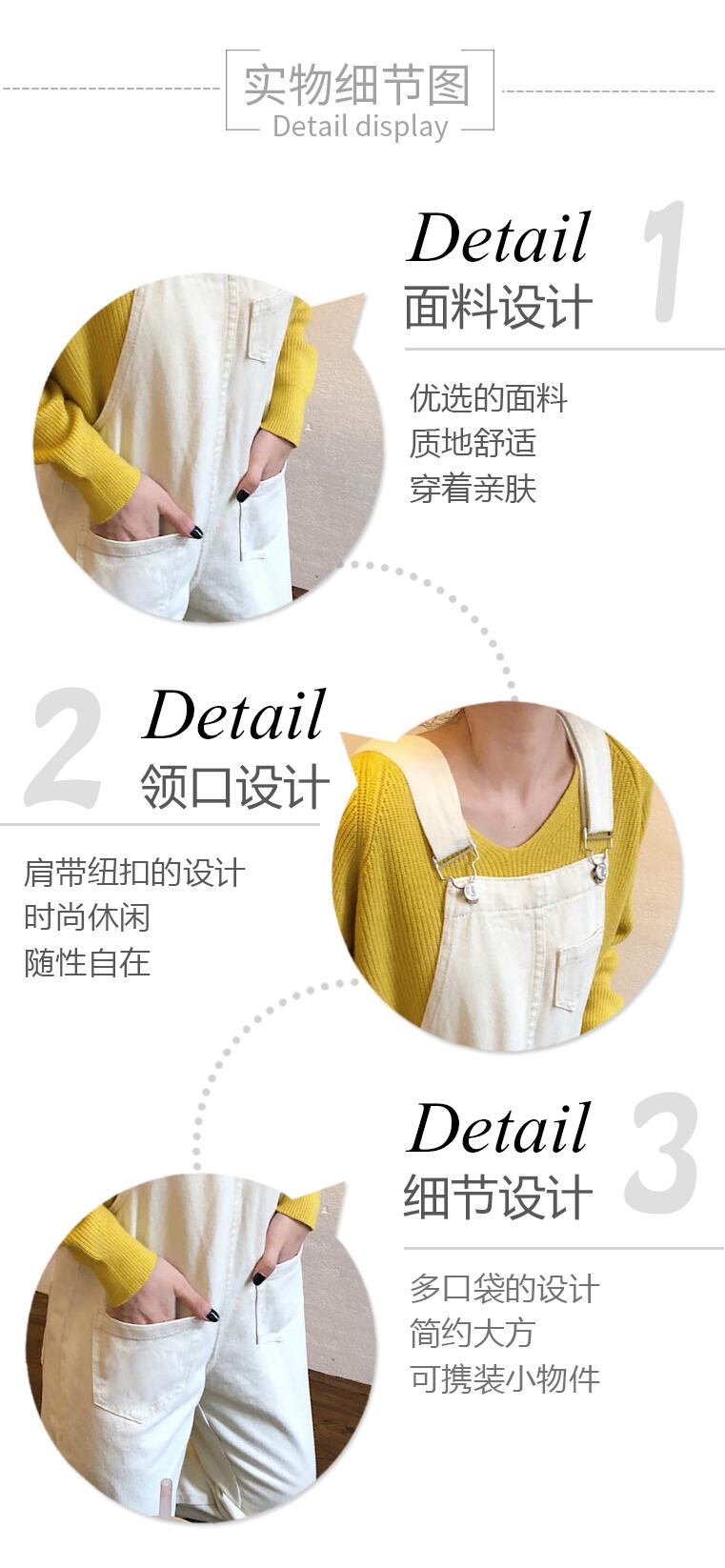 实物细节图
Detail display

Detail 1
面料设计

优选的面料
质地舒适
穿着亲肤

2 Detail
领口设计

肩带纽扣的设计
时尚休闲
随性自在

Detail 3
细节设计

多口袋的设计
简约大方
可携装小物件