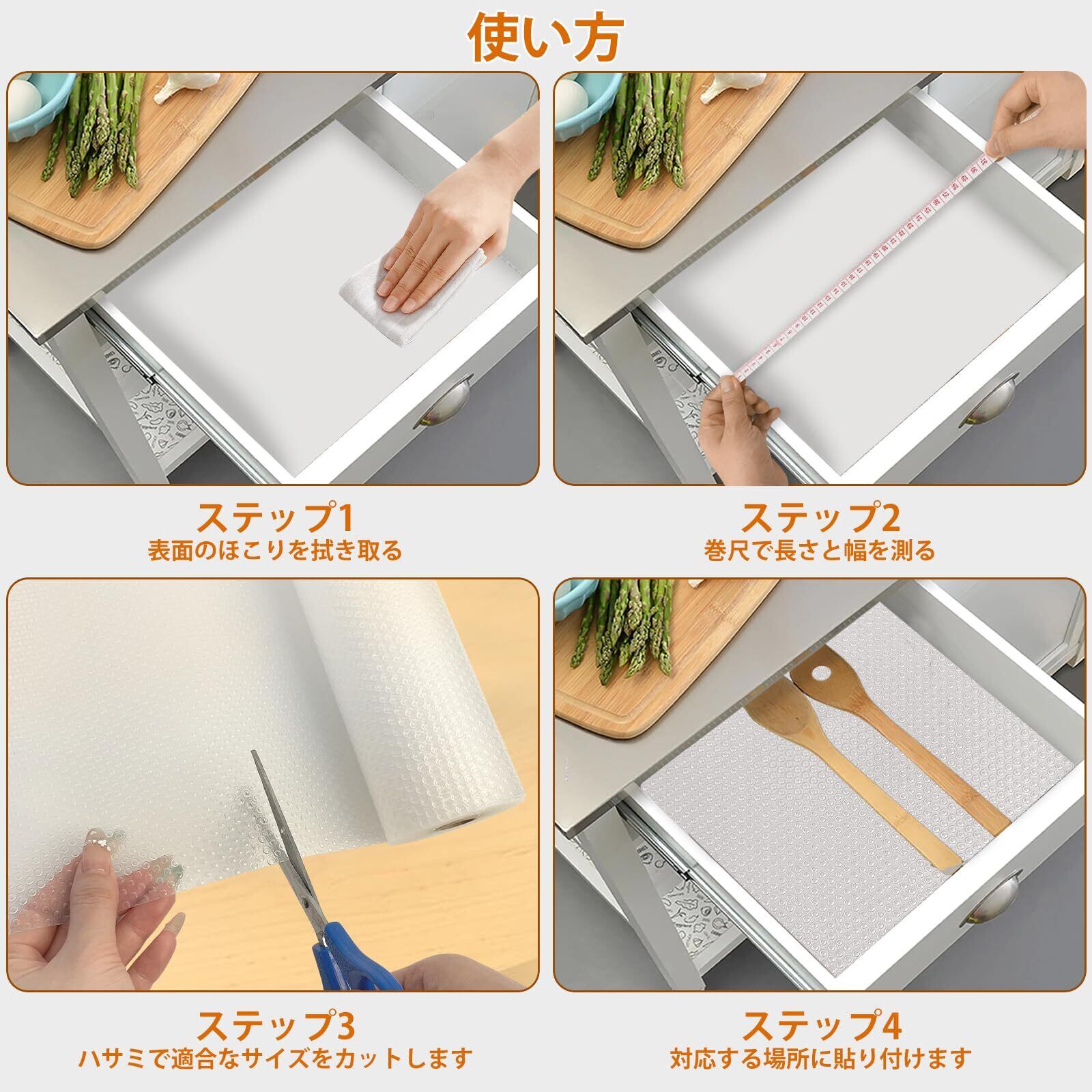 使い方

ステップ1
表面のほこりを拭き取る

ステップ2
巻尺で長さと幅を測る

ステップ3
ハサミで適合なサイズをカットします

ステップ4
対応する場所に貼り付けます