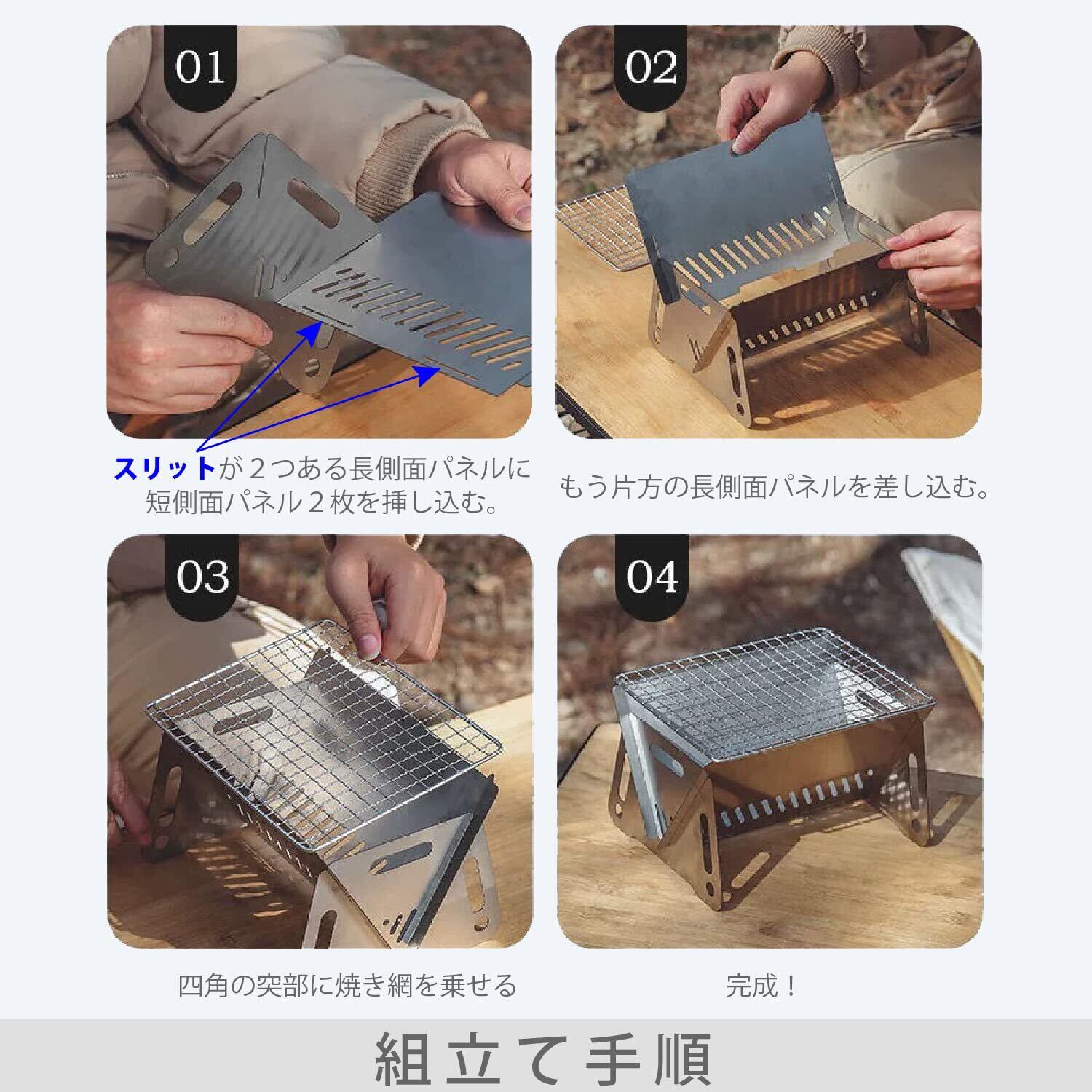 01

スリットが２つある長側面パネルに短側面パネル２枚を挿し込む。

02

もう片方の長側面パネルを差し込む。

03

四角の突部に焼き網を乗せる

04

完成！

組立て手順