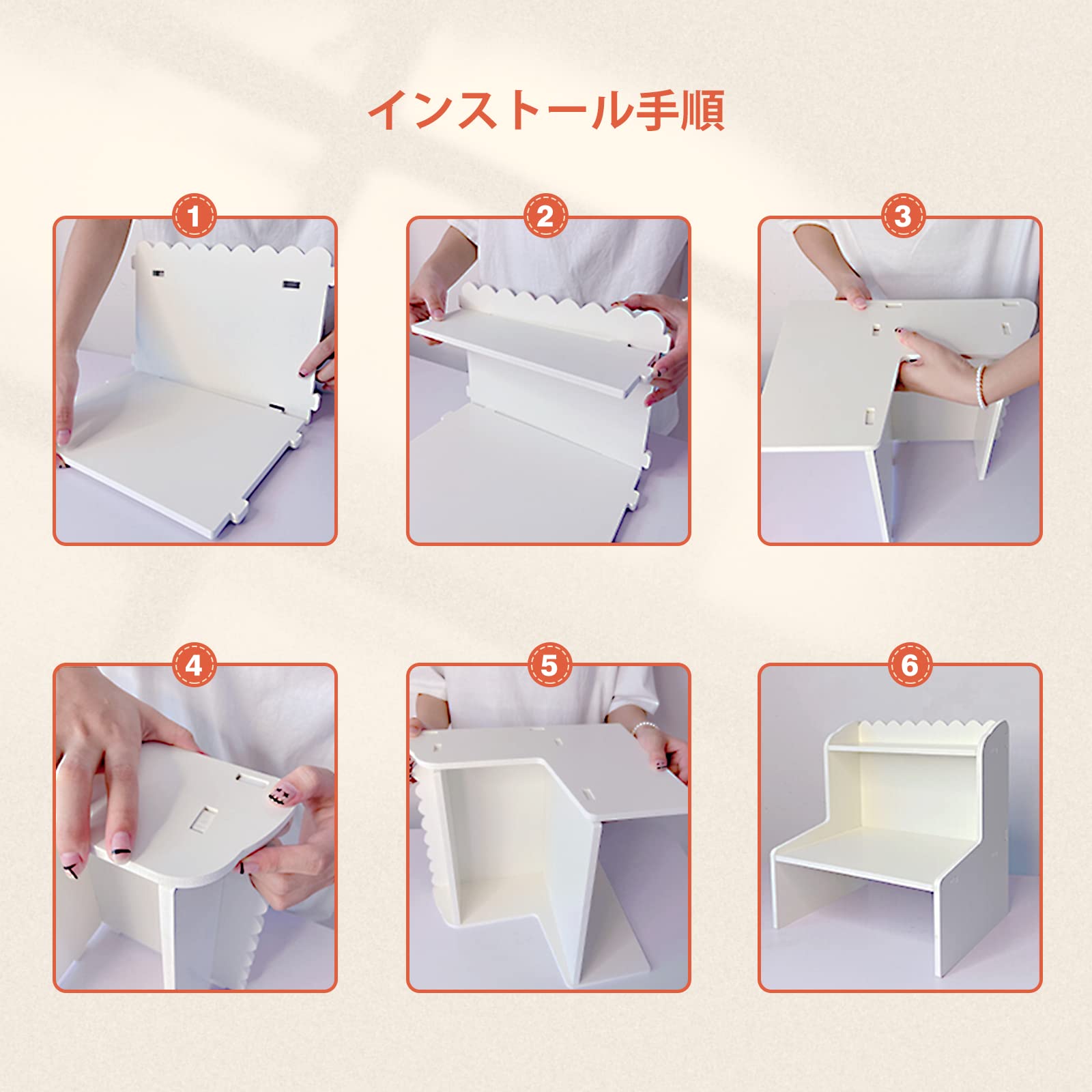 インストール手順

1

2

3

4

5

6